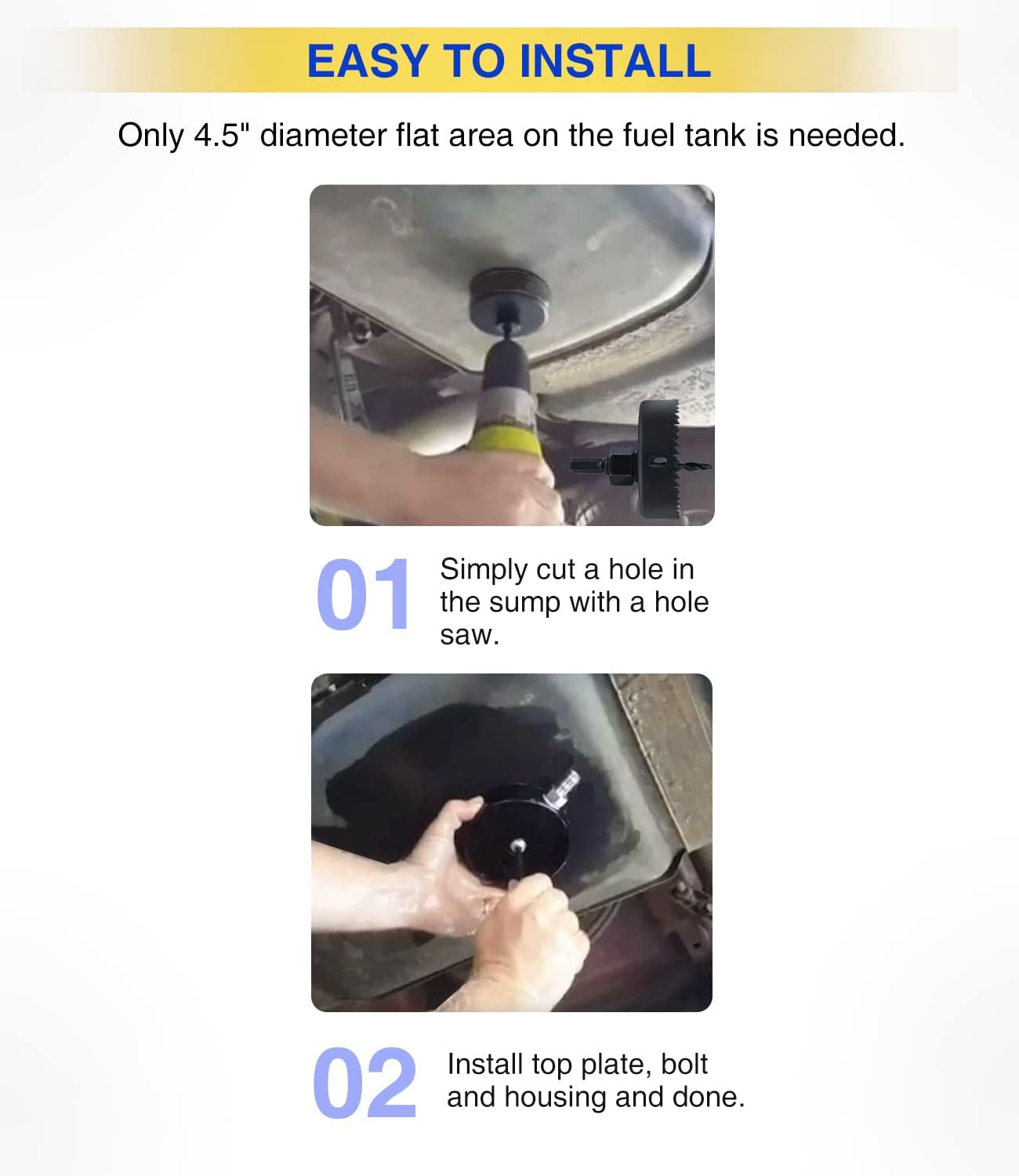 EASY TO INSTALL

Only 4.5" diameter flat area on the fuel tank is needed.

01 Simply cut a hole in the sump with a hole saw.

02 Install top plate, bolt and housing and done.