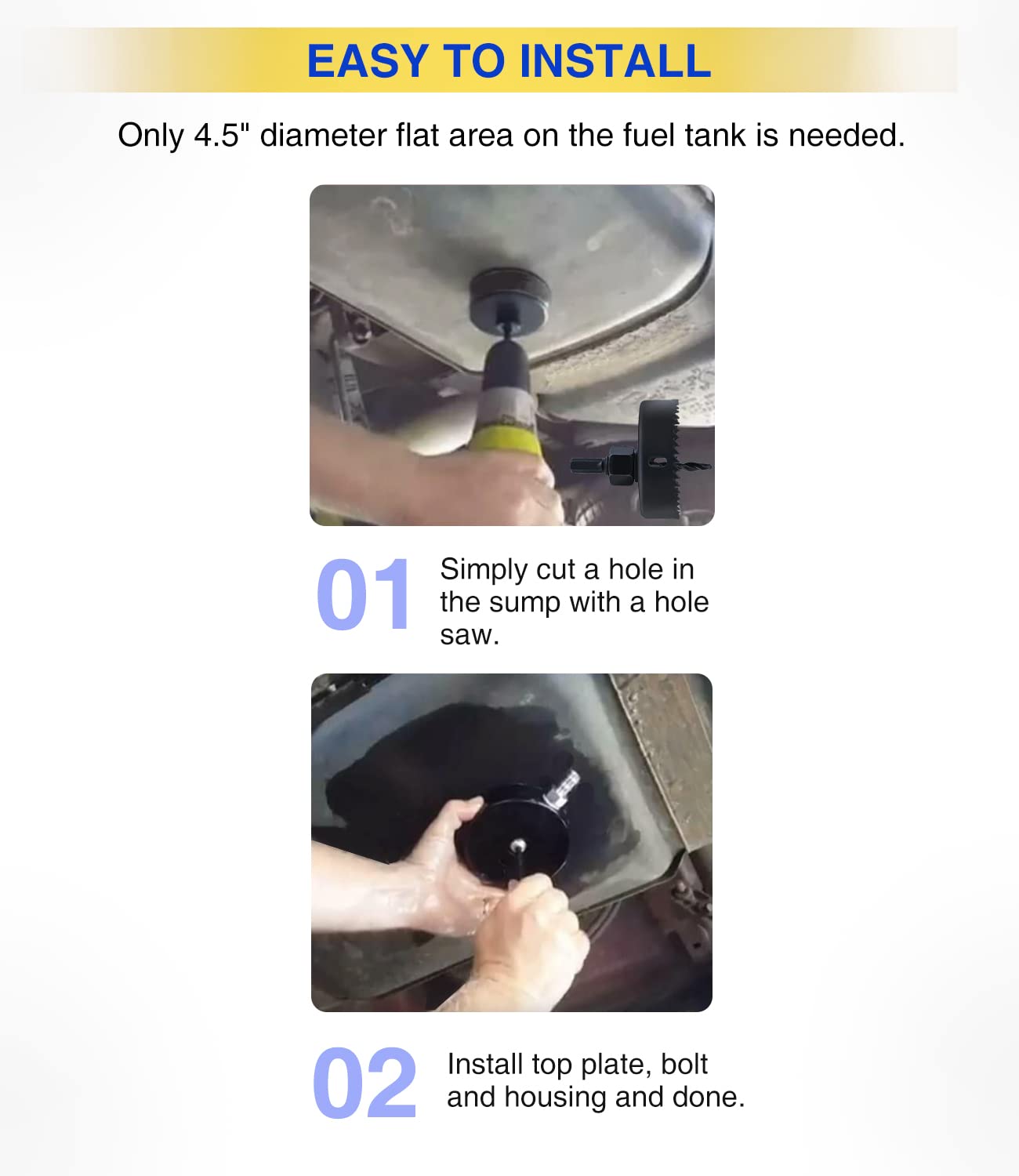 EASY TO INSTALL

Only 4.5" diameter flat area on the fuel tank is needed.

01 Simply cut a hole in the sump with a hole saw.

02 Install top plate, bolt and housing and done.