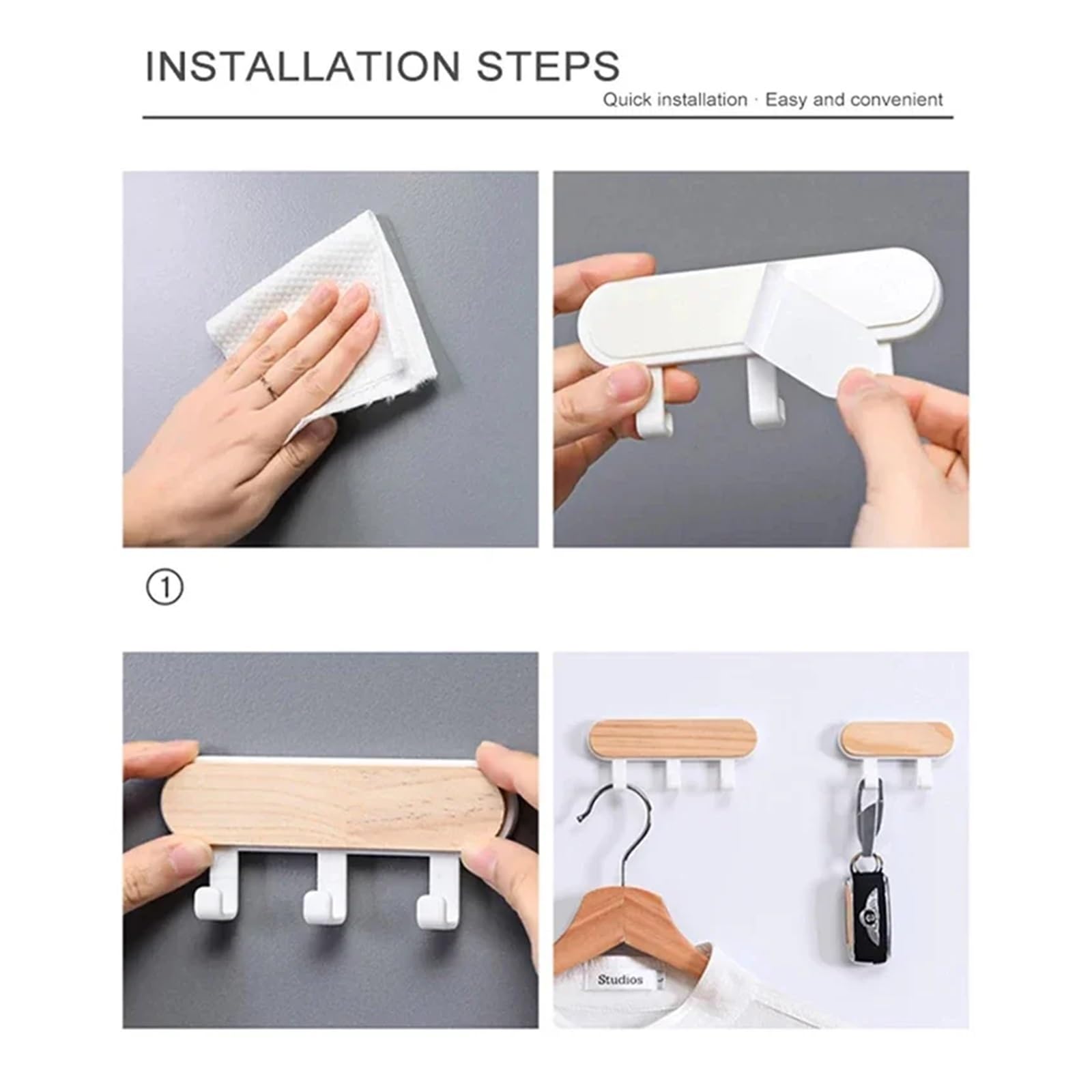 INSTALLATION STEPS

Quick installation · Easy and convenient

①

Studios