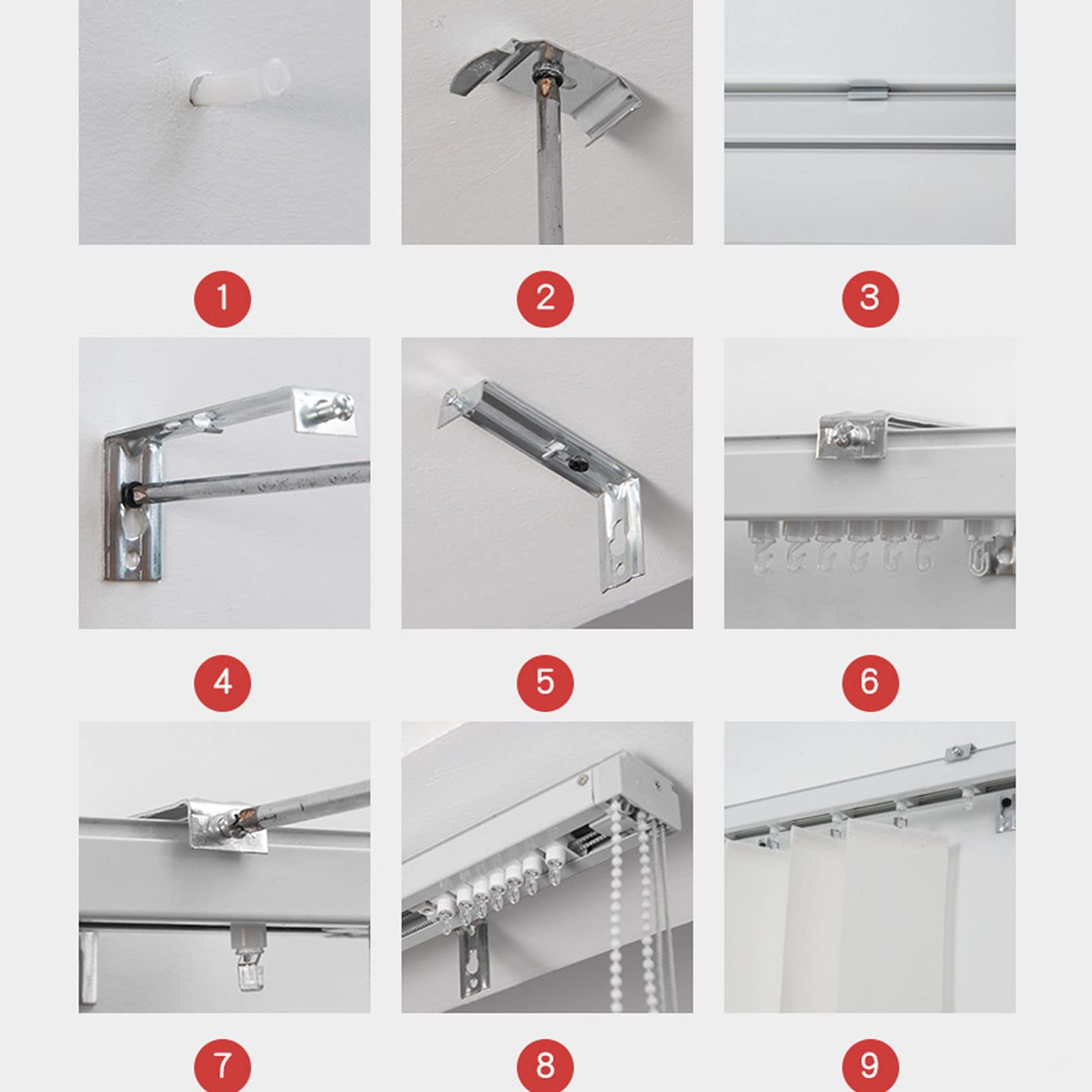 1

2

3

4

5

6

7

8

9