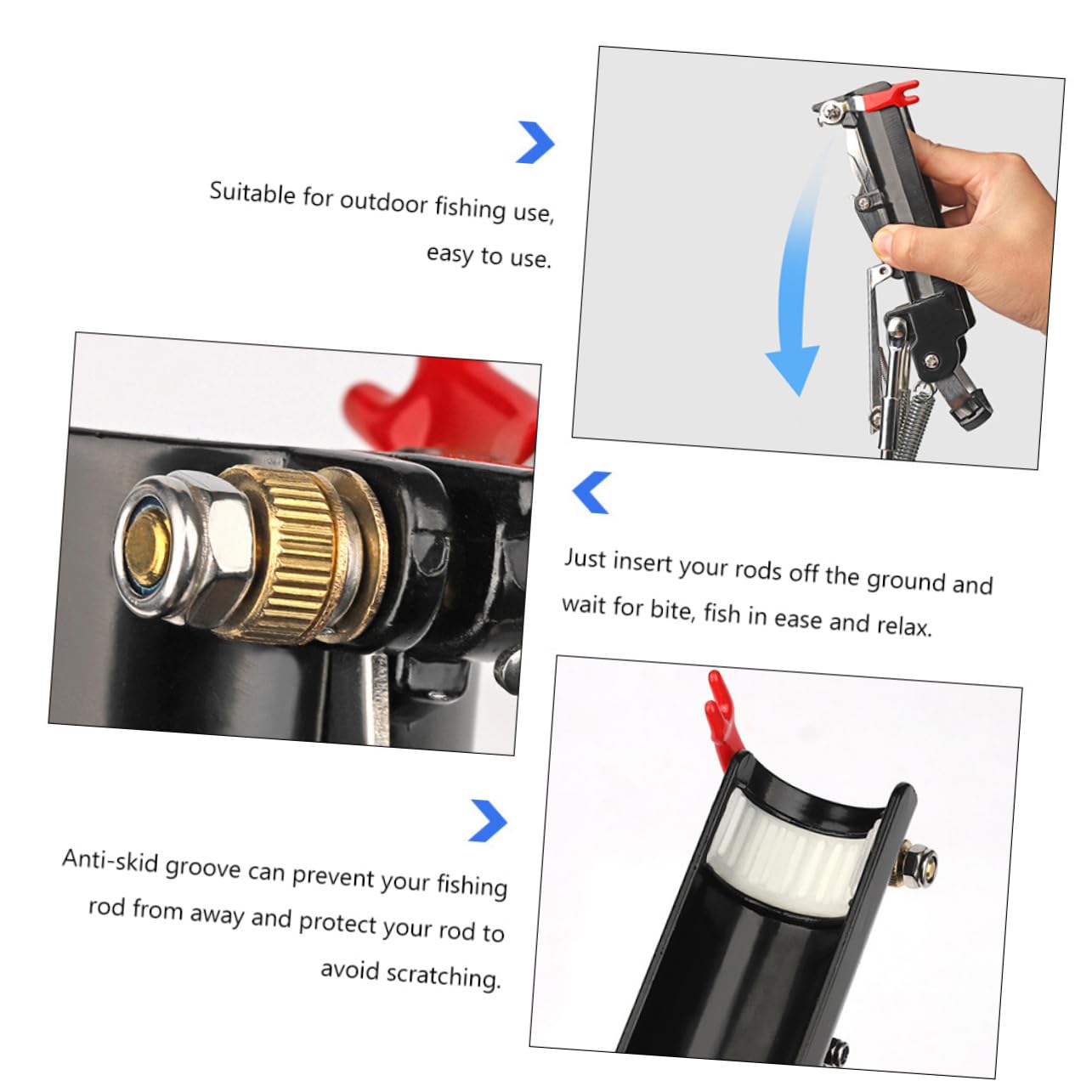 Suitable for outdoor fishing use, easy to use.

Just insert your rods off the ground and wait for bite, fish in ease and relax.

Anti-skid groove can prevent your fishing rod from away and protect your rod to avoid scratching.