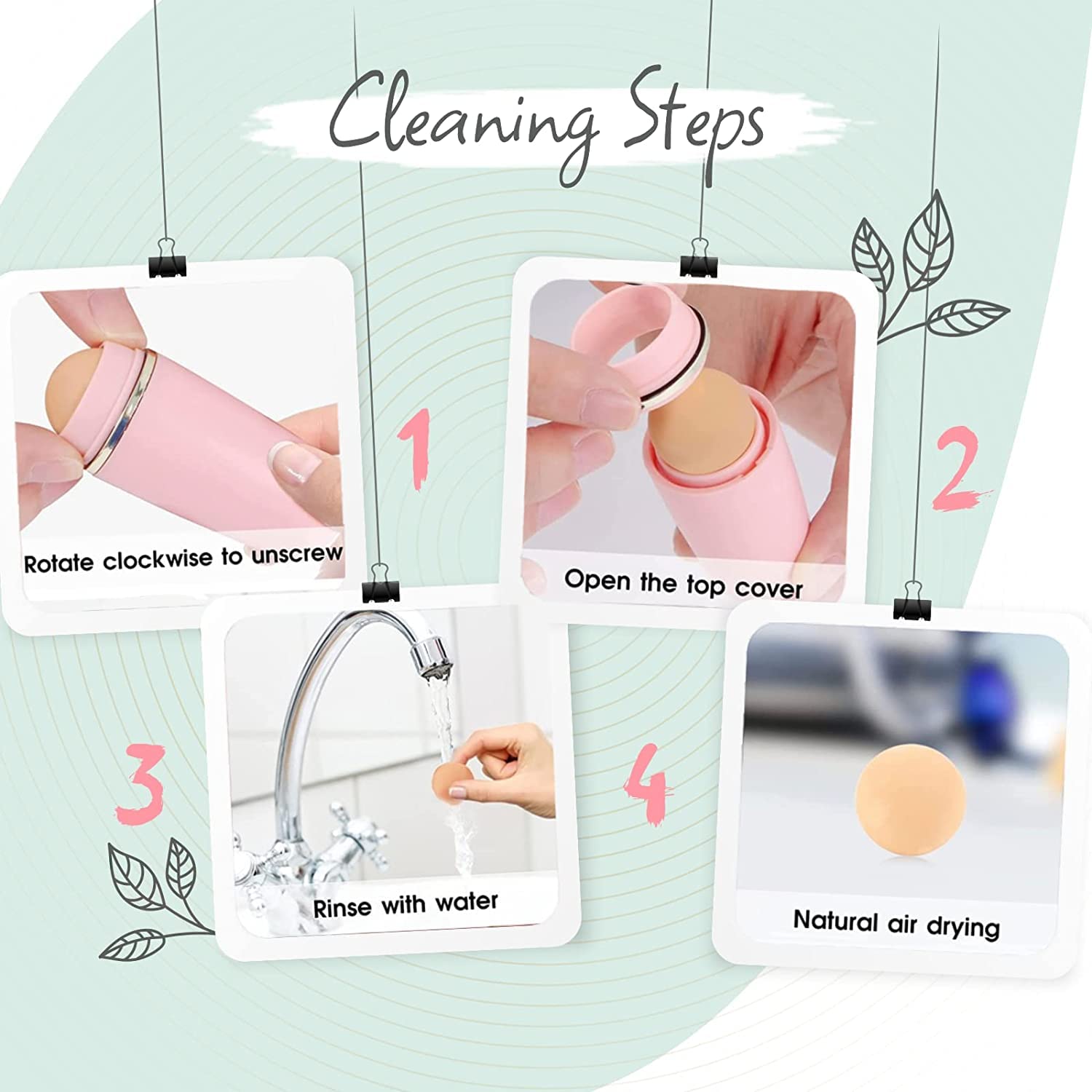 Cleaning Steps

Rotate clockwise to unscrew

1

Open the top cover

2

3

Rinse with water

4

Natural air drying