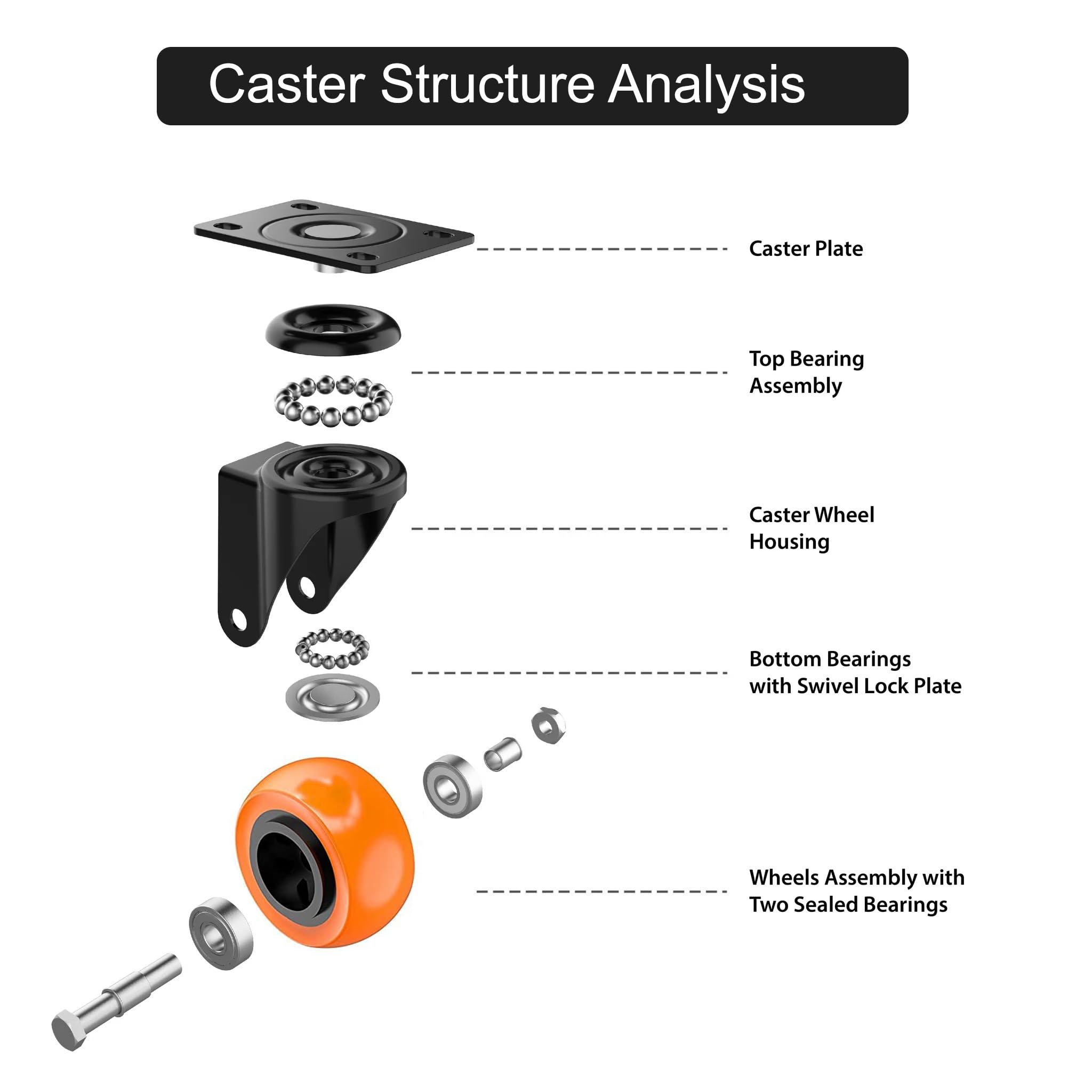 Caster Structure Analysis

Caster Plate

Top Bearing Assembly

Caster Wheel Housing

Bottom Bearings with Swivel Lock Plate

Wheels Assembly with Two Sealed Bearings