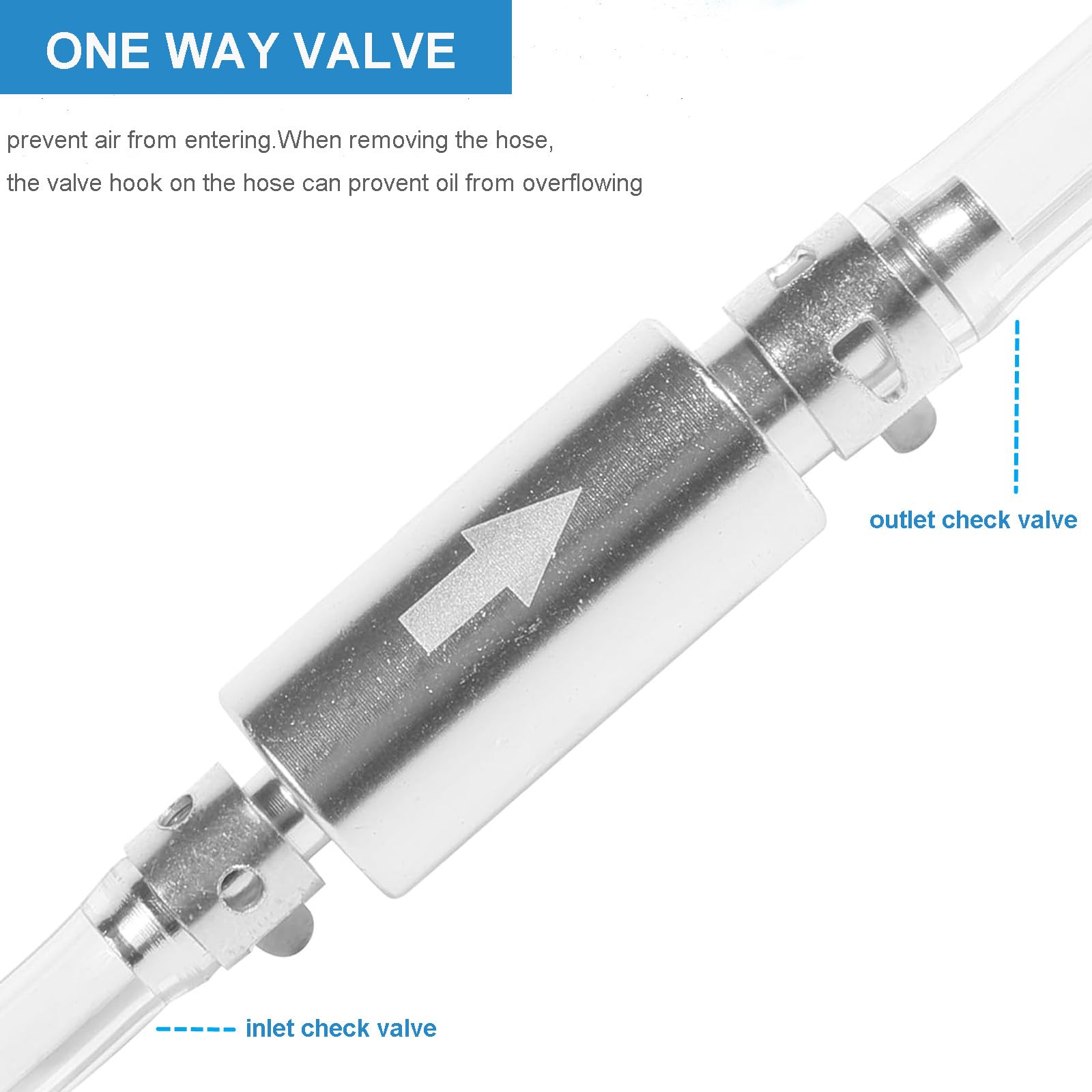 ONE WAY VALVE

prevent air from entering.When removing the hose,
the valve hook on the hose can provent oil from overflowing

outlet check valve

inlet check valve