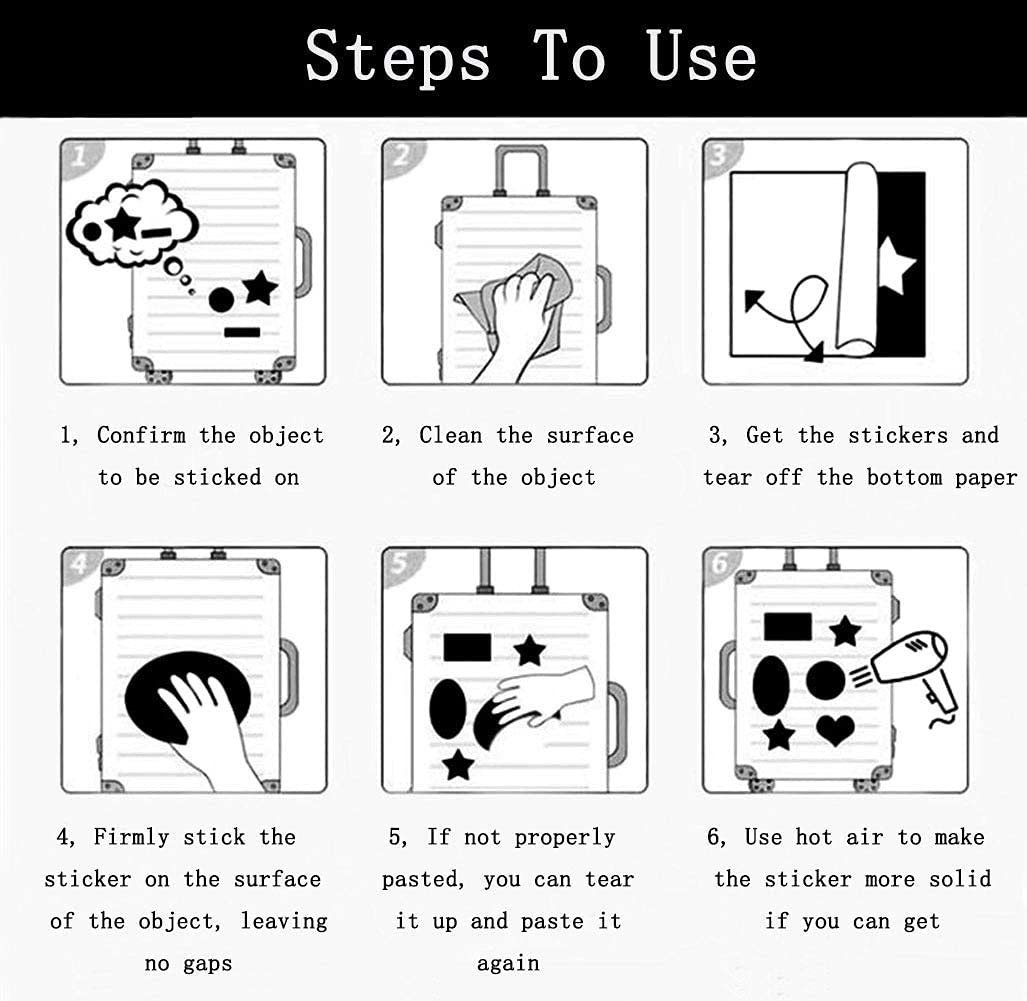 Steps To Use

1

2

3

1, Confirm the object to be sticked on

2, Clean the surface of the object

3, Get the stickers and tear off the bottom paper

4

5

6

4, Firmly stick the sticker on the surface of the object, leaving no gaps

5, If not properly pasted, you can tear it up and paste it again

6, Use hot air to make the sticker more solid if you can get