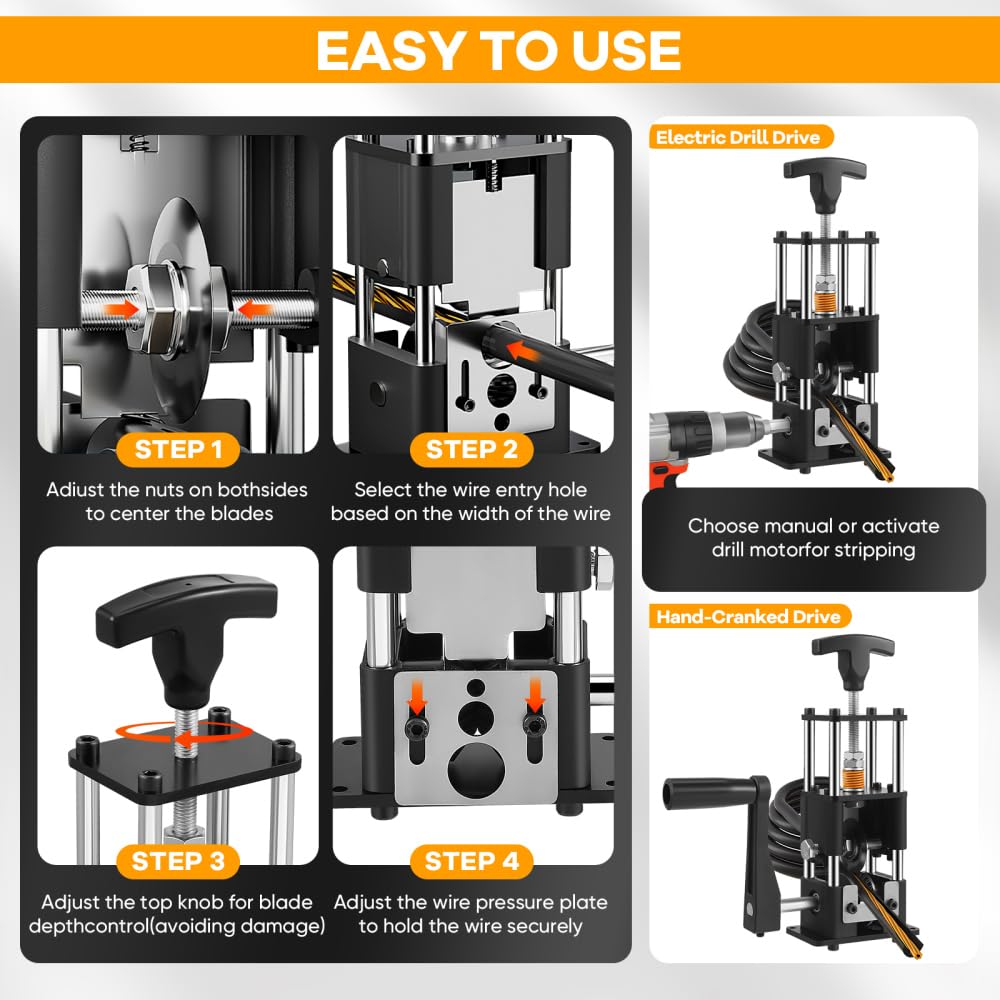 EASY TO USE

STEP 1
Adiust the nuts on bothsides to center the blades

STEP 2
Select the wire entry hole based on the width of the wire

STEP 3
Adjust the top knob for blade depthcontrol(avoiding damage)

STEP 4
Adjust the wire pressure plate to hold the wire securely

Electric Drill Drive

Choose manual or activate drill motorfor stripping

Hand-Cranked Drive