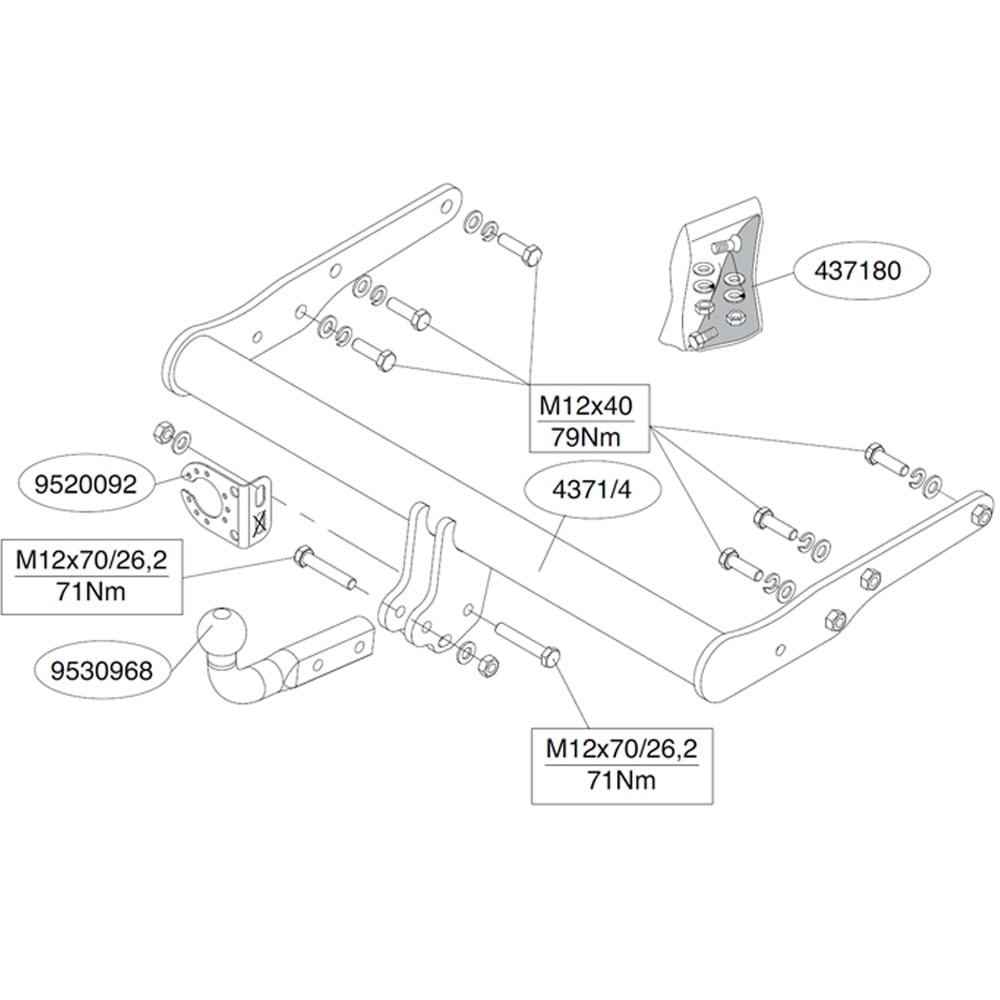 437180

M12x40
79Nm

9520092

4371/4

M12x70/26,2
71Nm

9530968

M12x70/26,2
71Nm