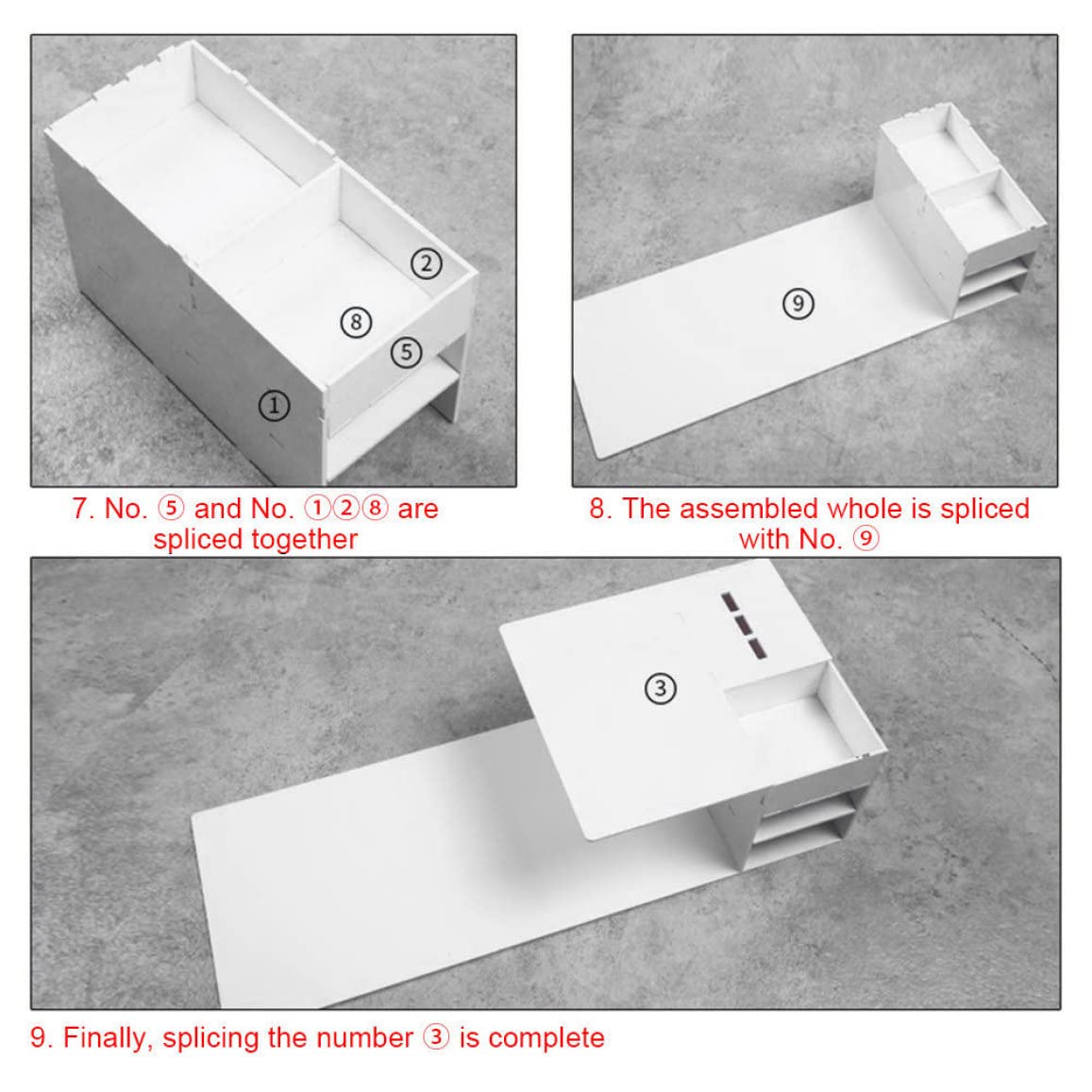 ②
⑧
⑤
①

7. No. ⑤ and No. ①②⑧ are spliced together

⑨

8. The assembled whole is spliced with No. ⑨

③

9. Finally, splicing the number ③ is complete