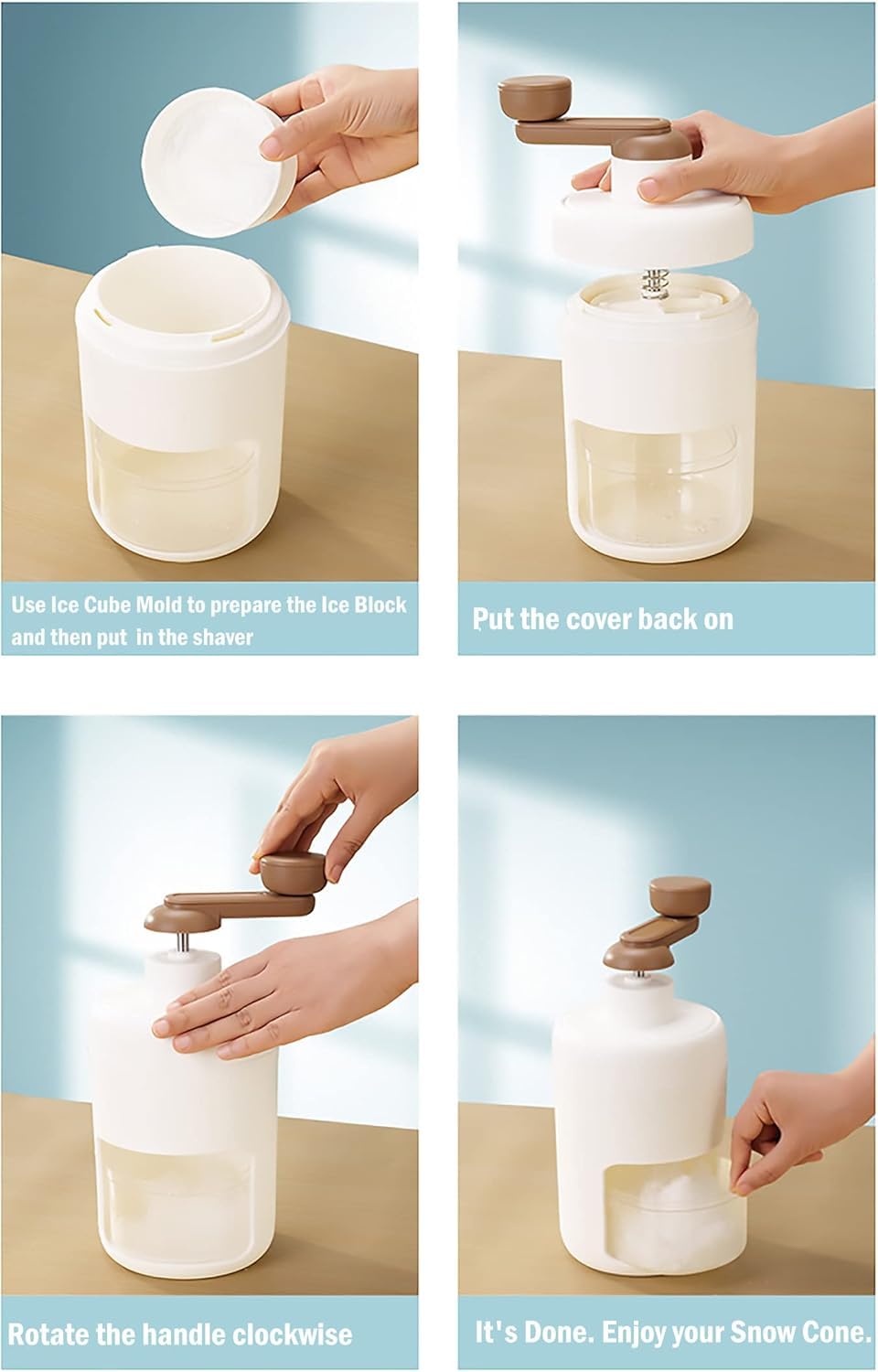 Use Ice Cube Mold to prepare the Ice Block and then put in the shaver

Put the cover back on

Rotate the handle clockwise

It's Done. Enjoy your Snow Cone.