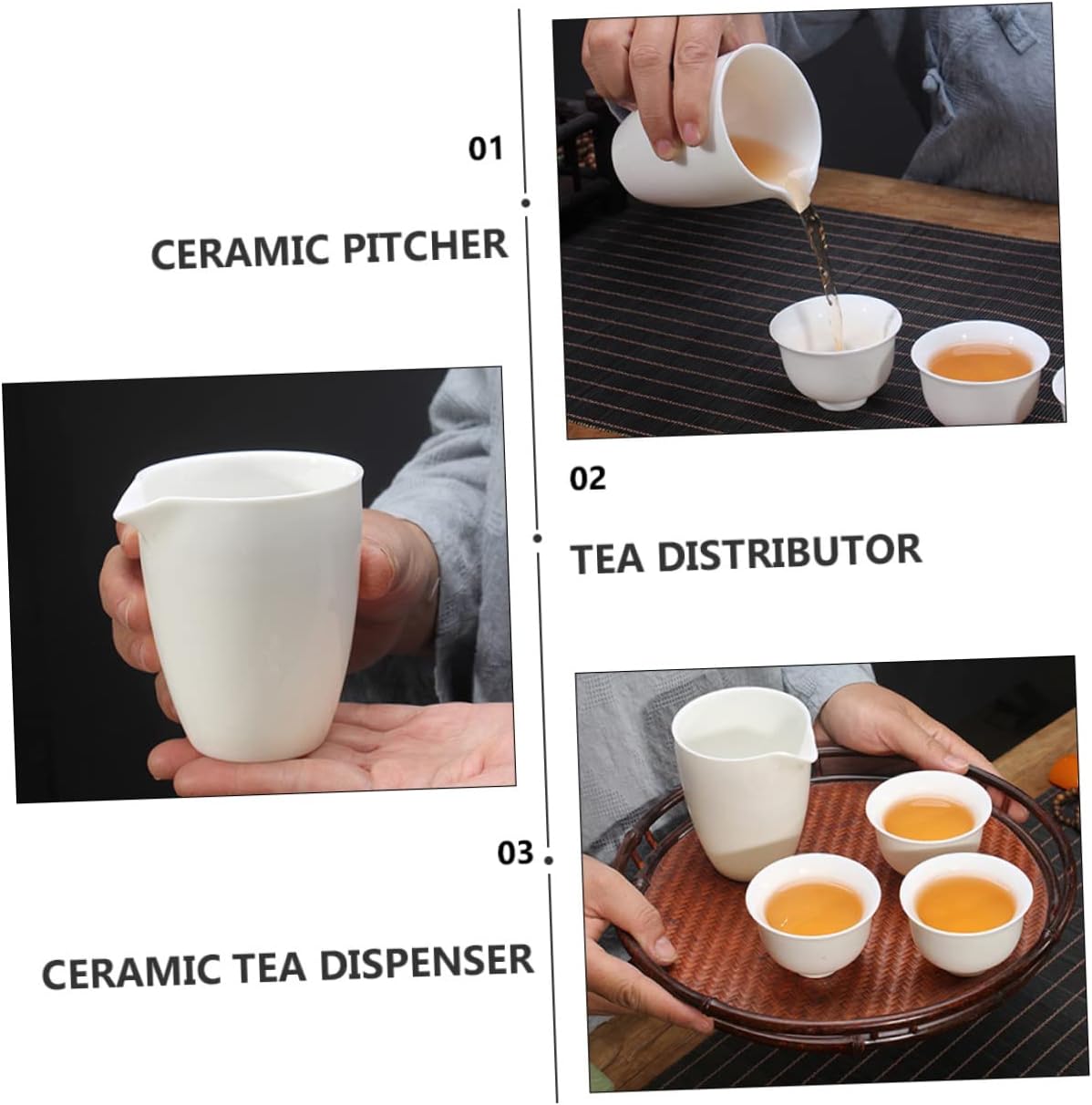 01

CERAMIC PITCHER

02

TEA DISTRIBUTOR

03

CERAMIC TEA DISPENSER