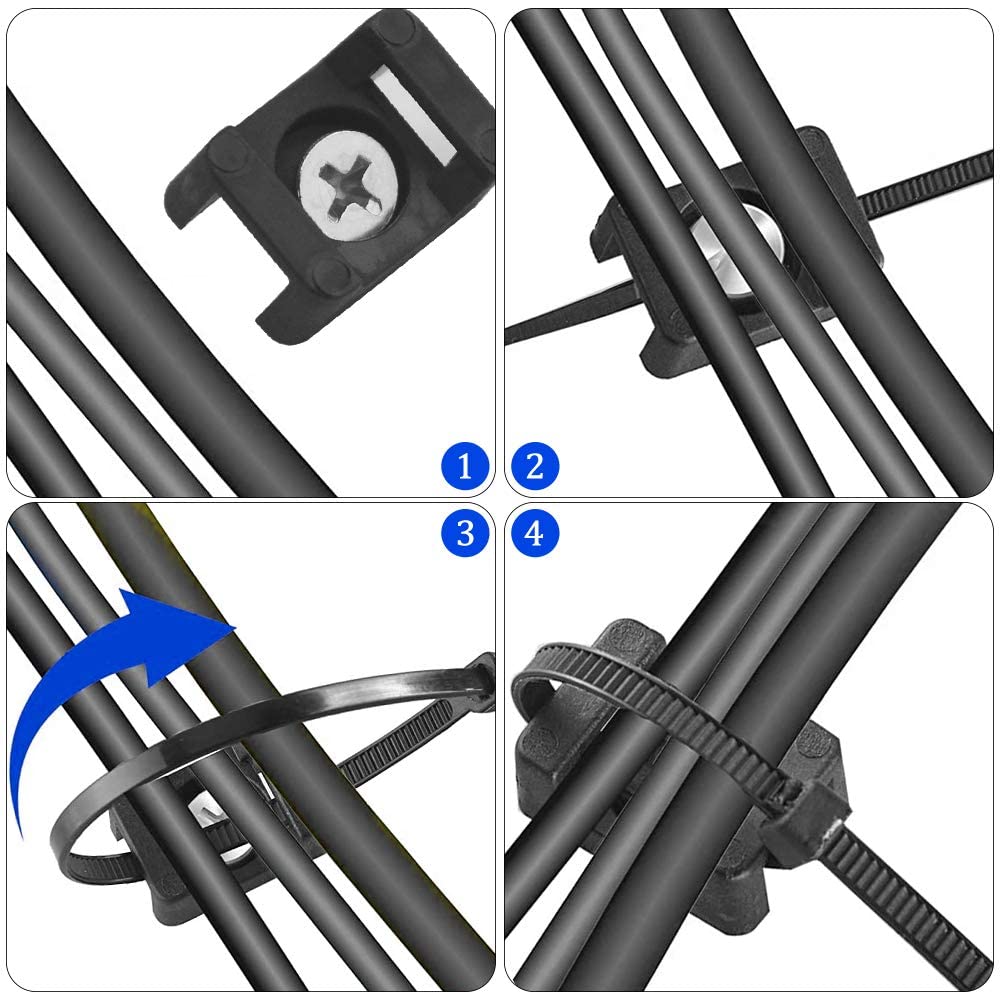 1
2
3
4