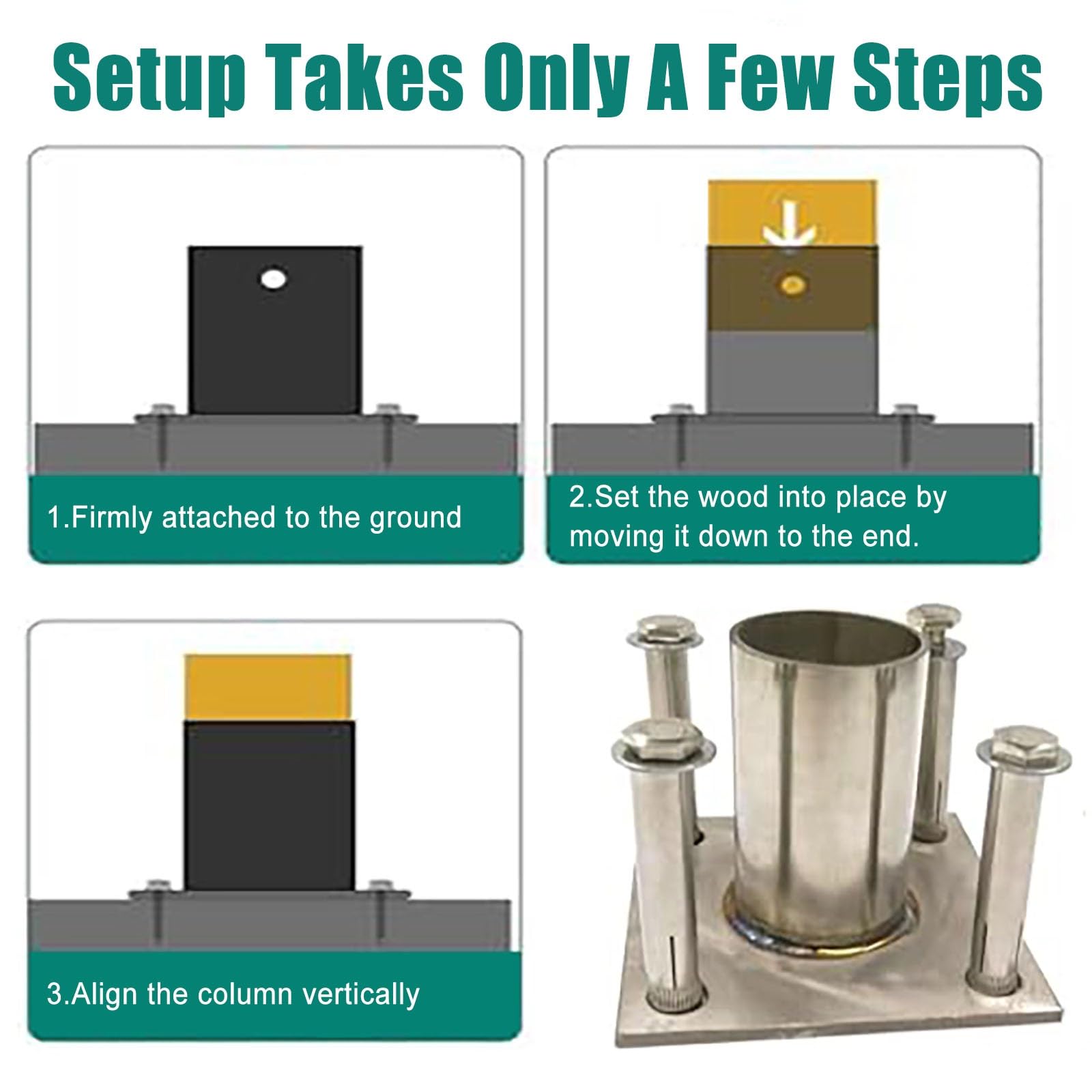 Setup Takes Only A Few Steps

1.Firmly attached to the ground

2.Set the wood into place by moving it down to the end.

3.Align the column vertically