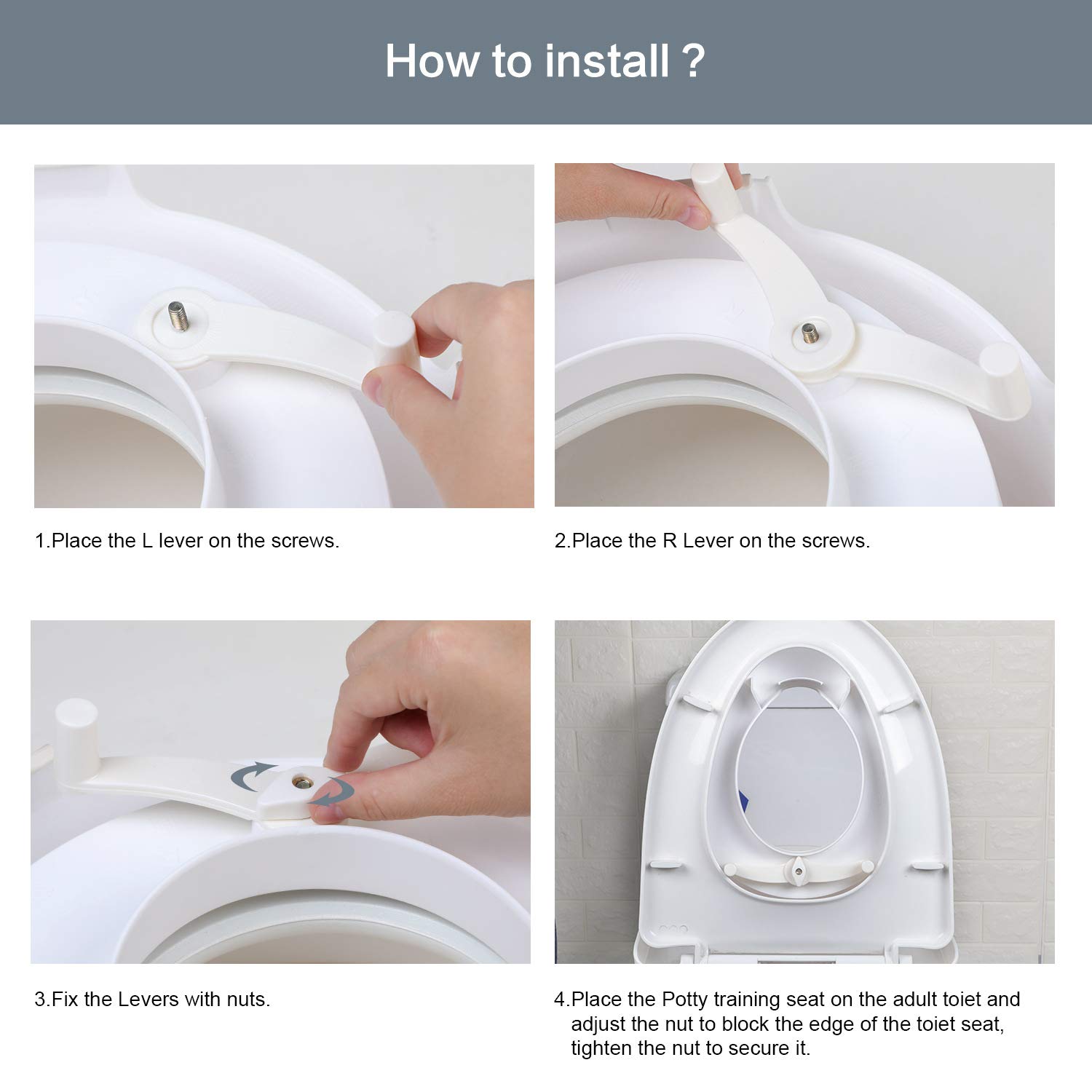 How to install ?

1.Place the L lever on the screws.

2.Place the R Lever on the screws.

3.Fix the Levers with nuts.

4.Place the Potty training seat on the adult toiet and adjust the nut to block the edge of the toiet seat, tighten the nut to secure it.