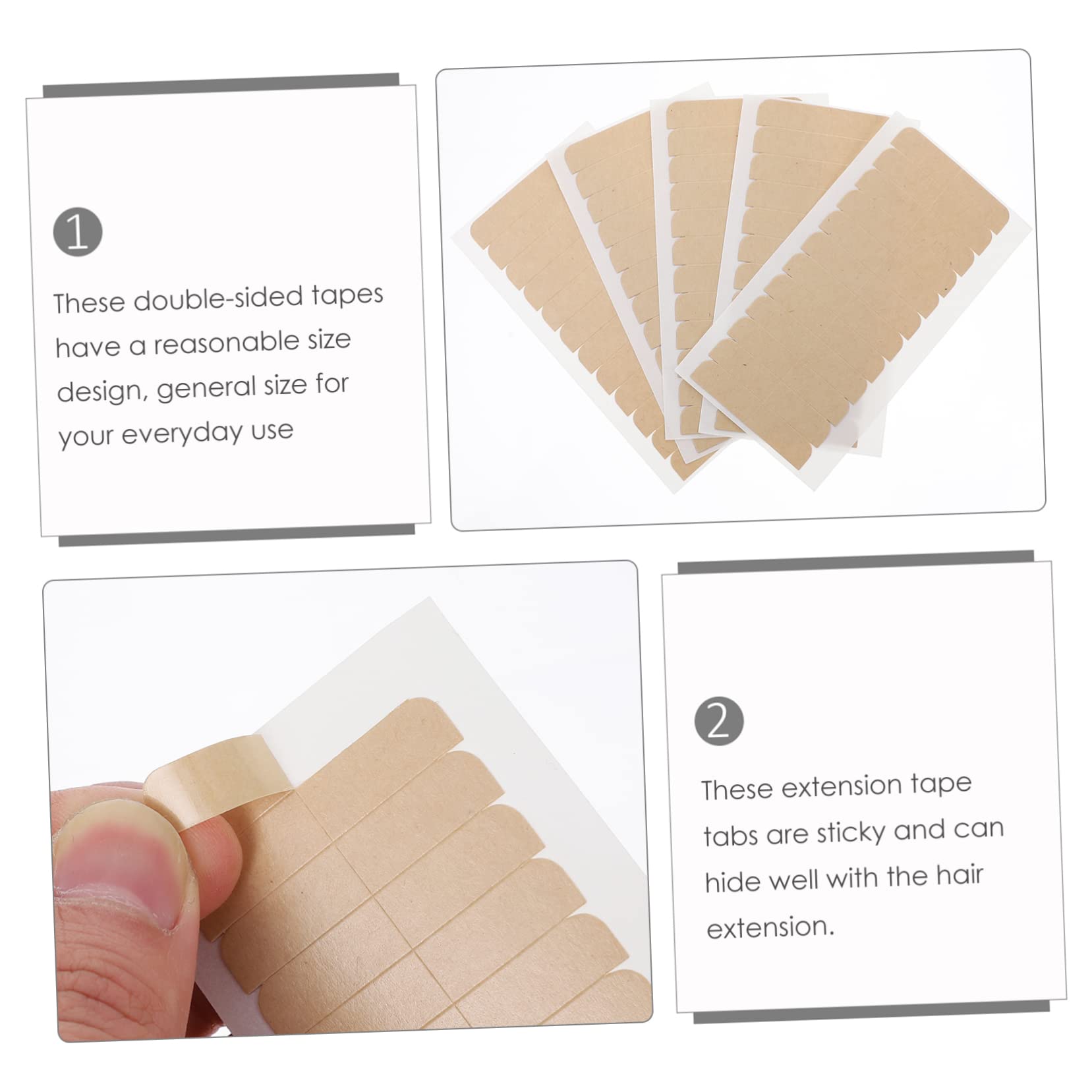 1

These double-sided tapes have a reasonable size design, general size for your everyday use

2

These extension tape tabs are sticky and can hide well with the hair extension.