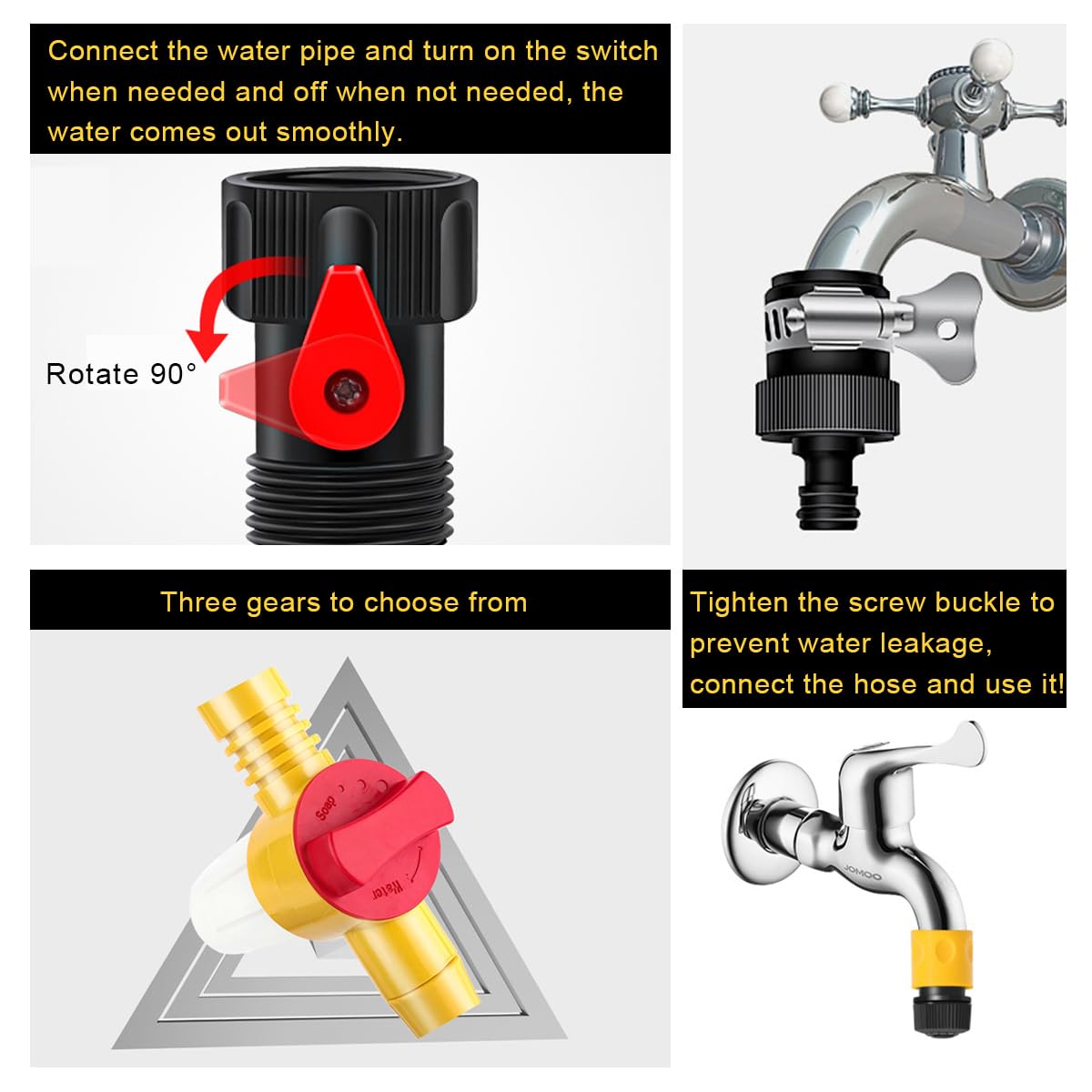 Connect the water pipe and turn on the switch when needed and off when not needed, the water comes out smoothly.

Rotate 90°

Three gears to choose from

Soap

Water

Tighten the screw buckle to prevent water leakage, connect the hose and use it!

JOMOO