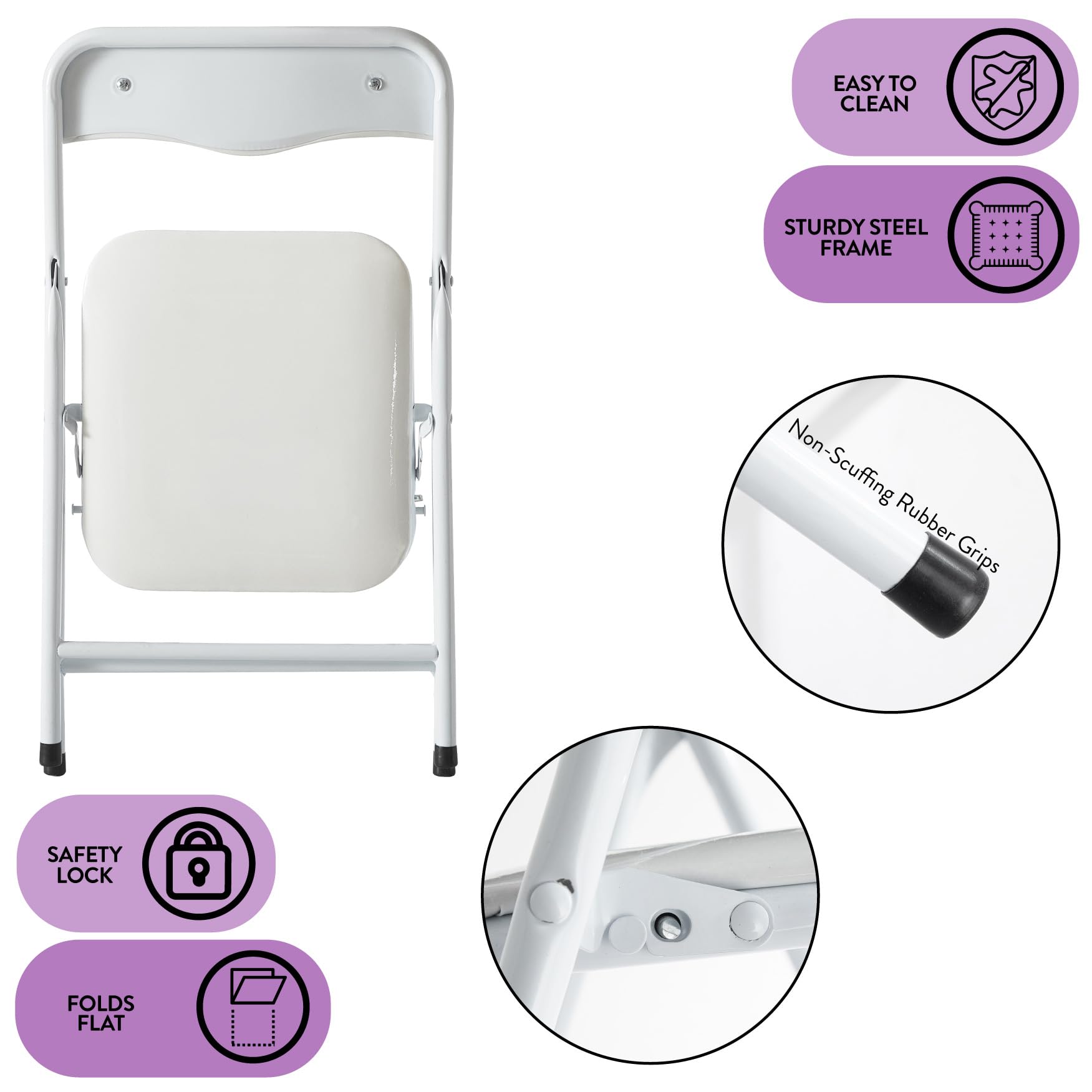 EASY TO CLEAN

STURDY STEEL FRAME

Non-Scuffing Rubber Grips

SAFETY LOCK

FOLDS FLAT