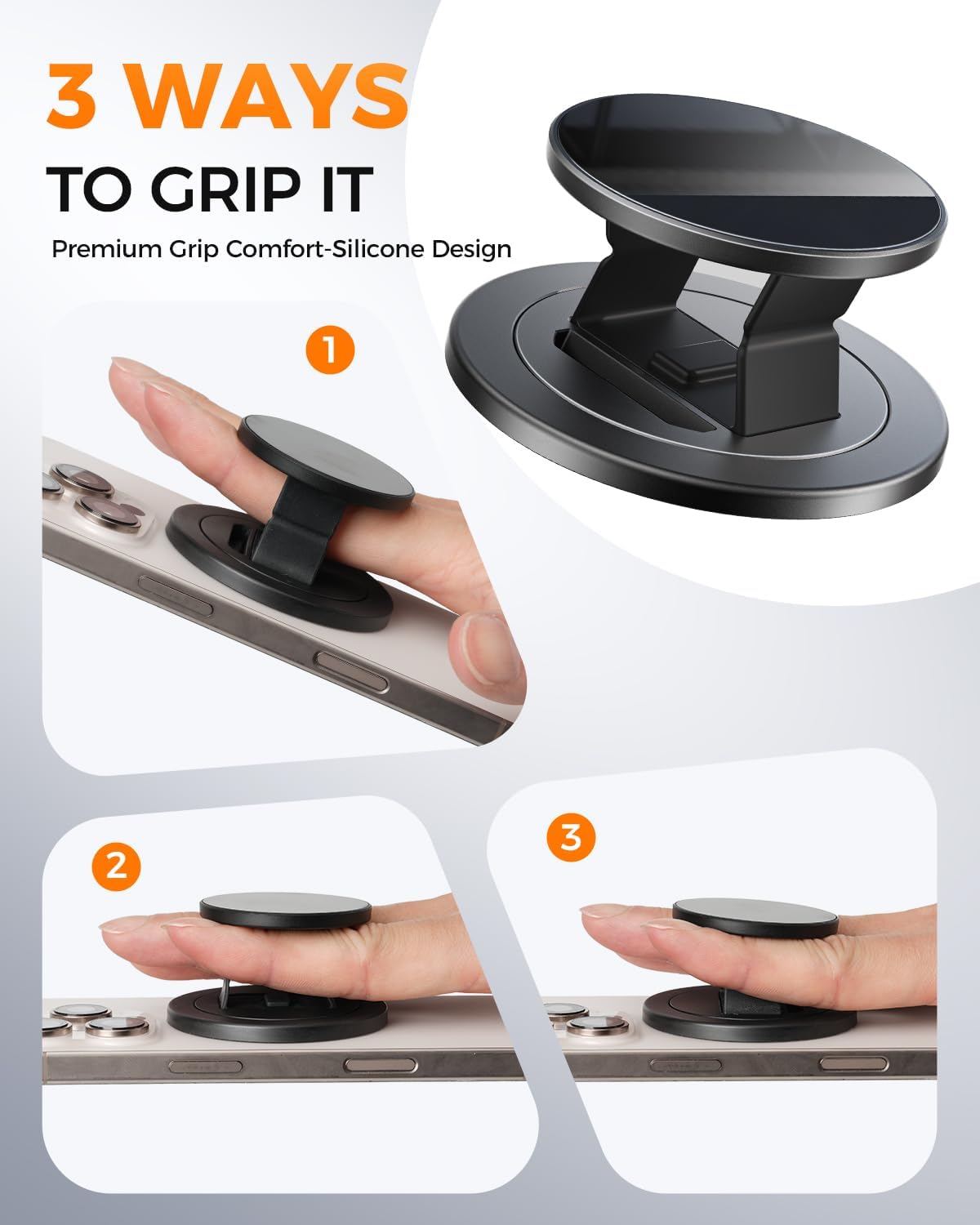 3 WAYS
TO GRIP IT
Premium Grip Comfort-Silicone Design

1

2

3