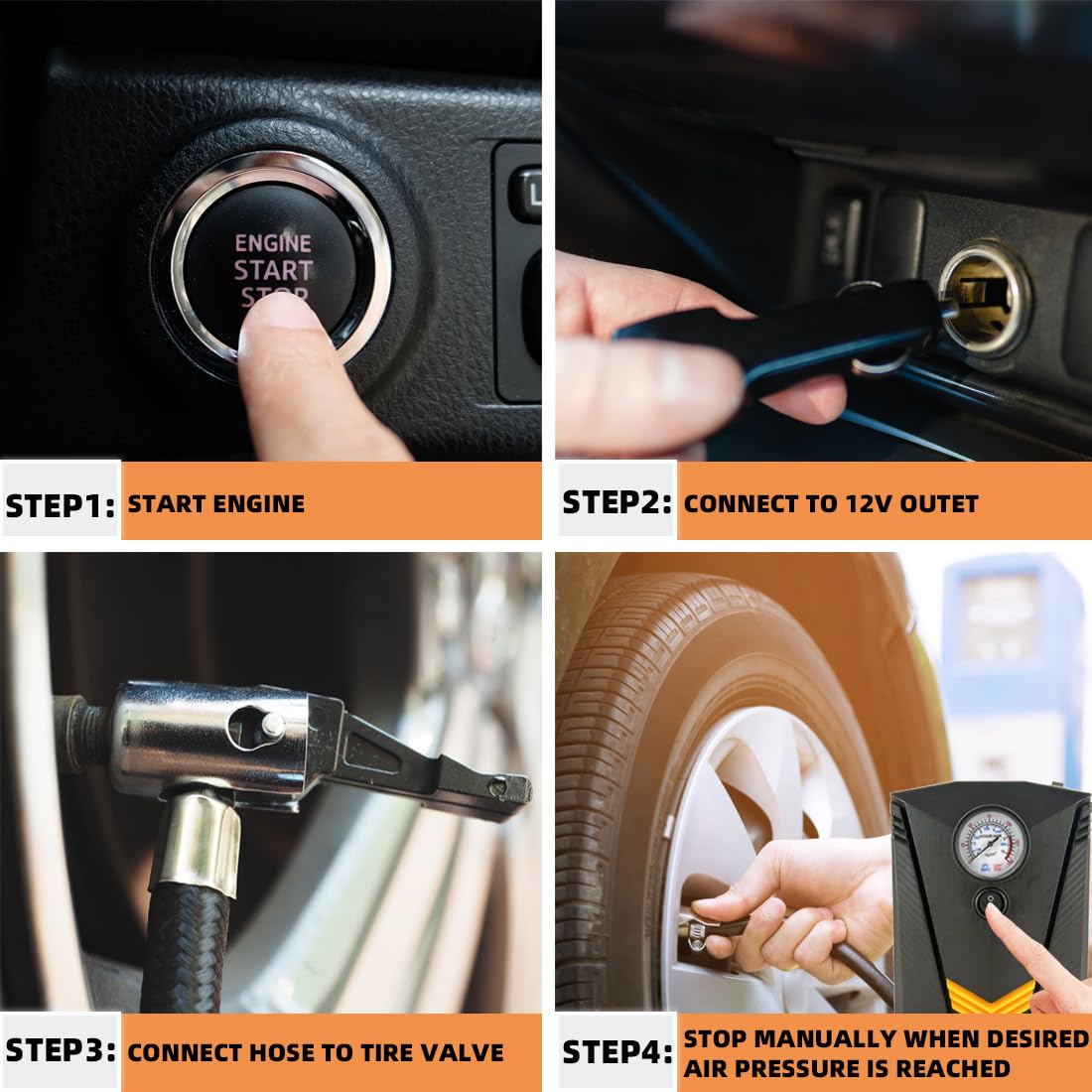 ENGINE
START
STOP

STEP1: START ENGINE

STEP2: CONNECT TO 12V OUTET

STEP3: CONNECT HOSE TO TIRE VALVE

STEP4: STOP MANUALLY WHEN DESIRED AIR PRESSURE IS REACHED