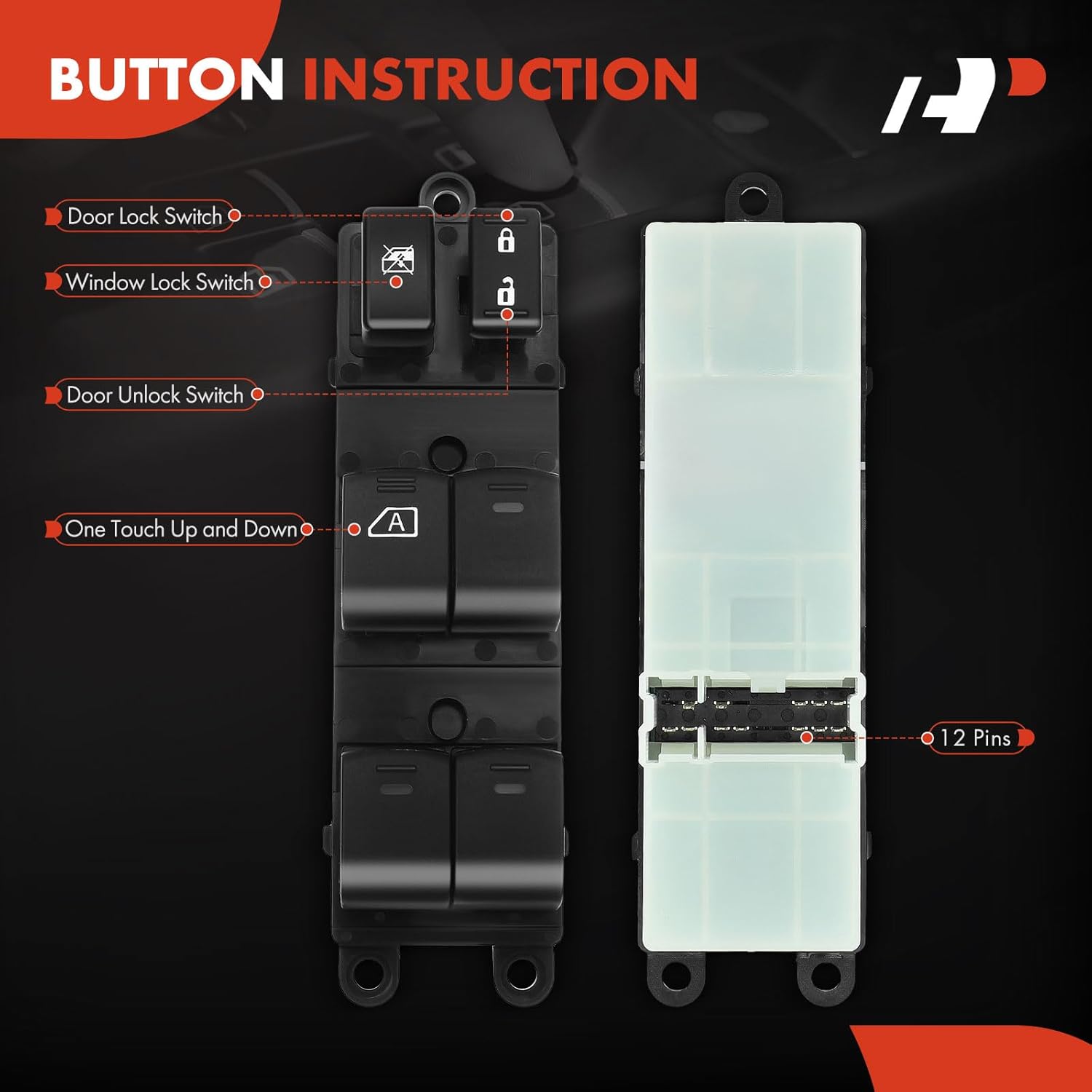 BUTTON INSTRUCTION

Door Lock Switch

Window Lock Switch

Door Unlock Switch

One Touch Up and Down

A

12 Pins