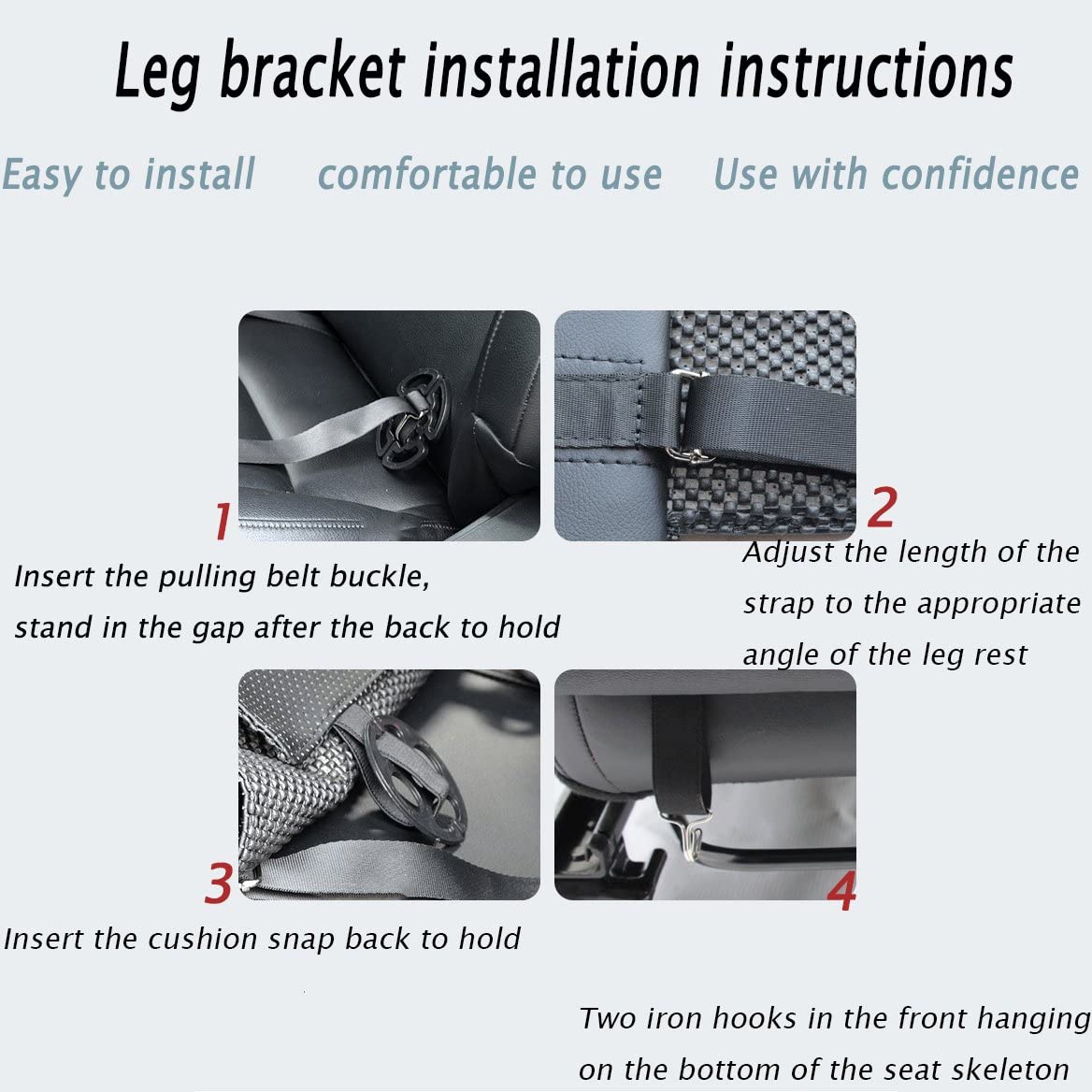 Leg bracket installation instructions

Easy to install comfortable to use Use with confidence

1

Insert the pulling belt buckle, stand in the gap after the back to hold

2

Adjust the length of the strap to the appropriate angle of the leg rest

3

Insert the cushion snap back to hold

4

Two iron hooks in the front hanging on the bottom of the seat skeleton