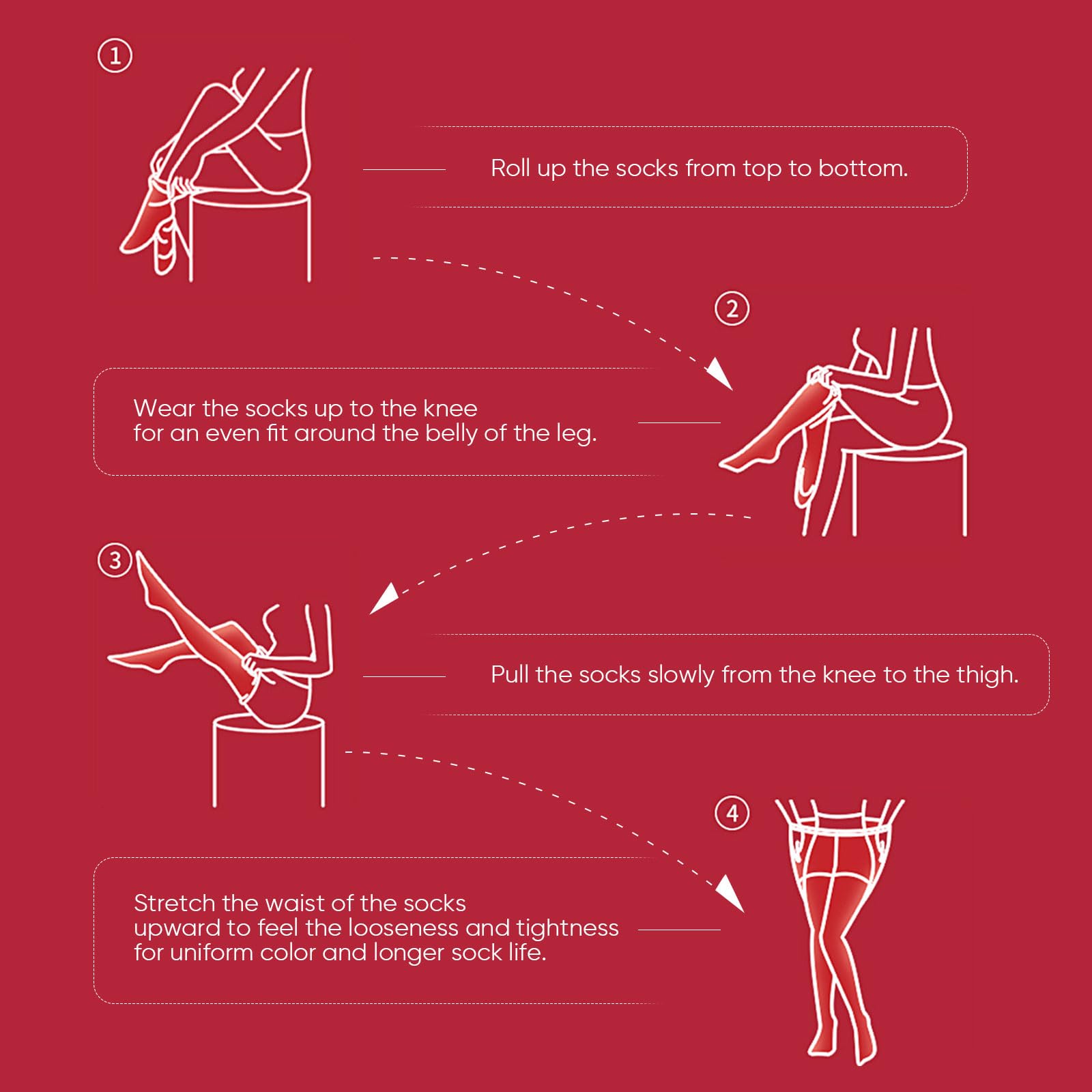 ①

Roll up the socks from top to bottom.

②

Wear the socks up to the knee for an even fit around the belly of the leg.

③

Pull the socks slowly from the knee to the thigh.

④

Stretch the waist of the socks upward to feel the looseness and tightness for uniform color and longer sock life.