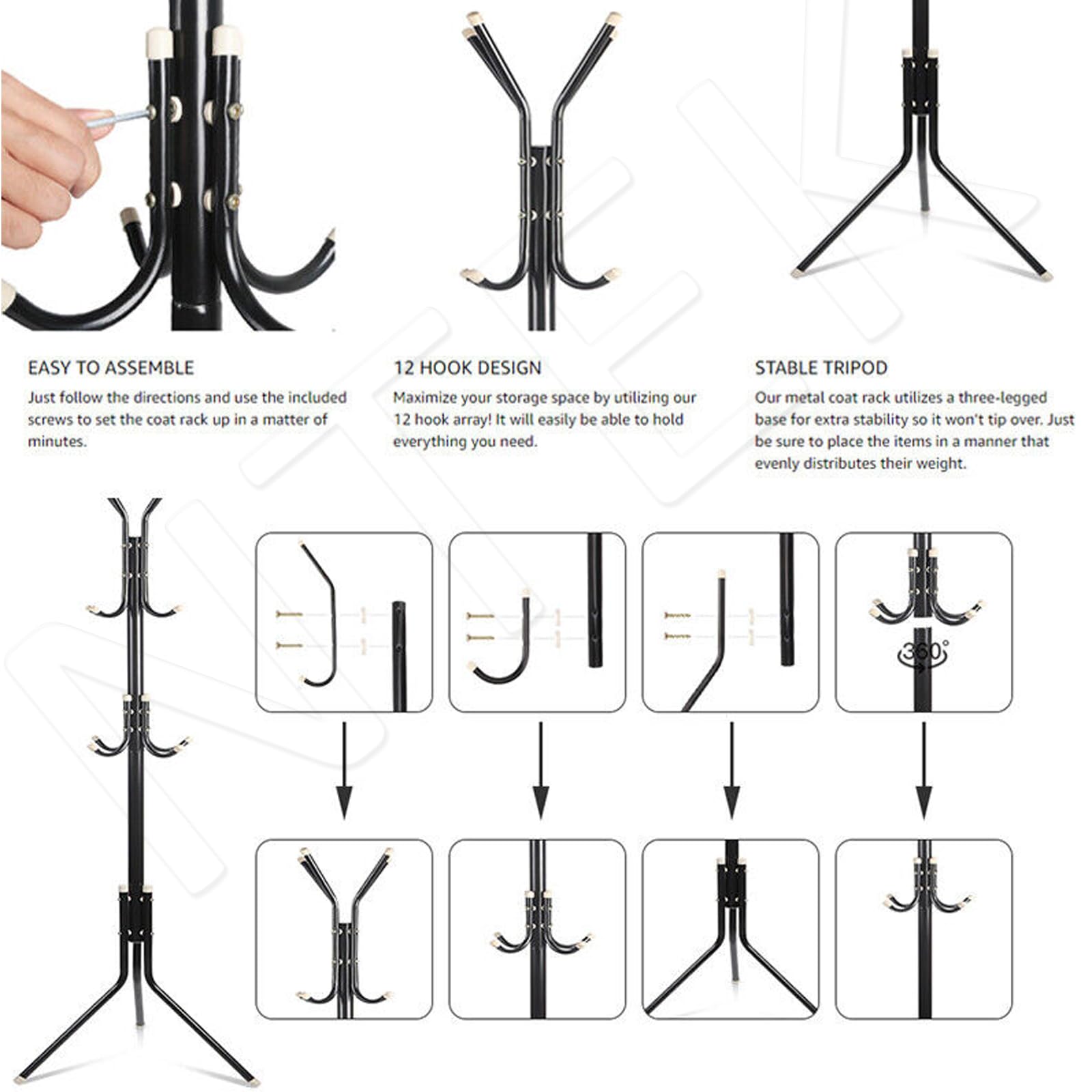 EASY TO ASSEMBLE

Just follow the directions and use the included screws to set the coat rack up in a matter of minutes.

12 HOOK DESIGN

Maximize your storage space by utilizing our 12 hook array! It will easily be able to hold everything you need.

STABLE TRIPOD

Our metal coat rack utilizes a three-legged base for extra stability so it won't tip over. Just be sure to place the items in a manner that evenly distributes their weight.

360°