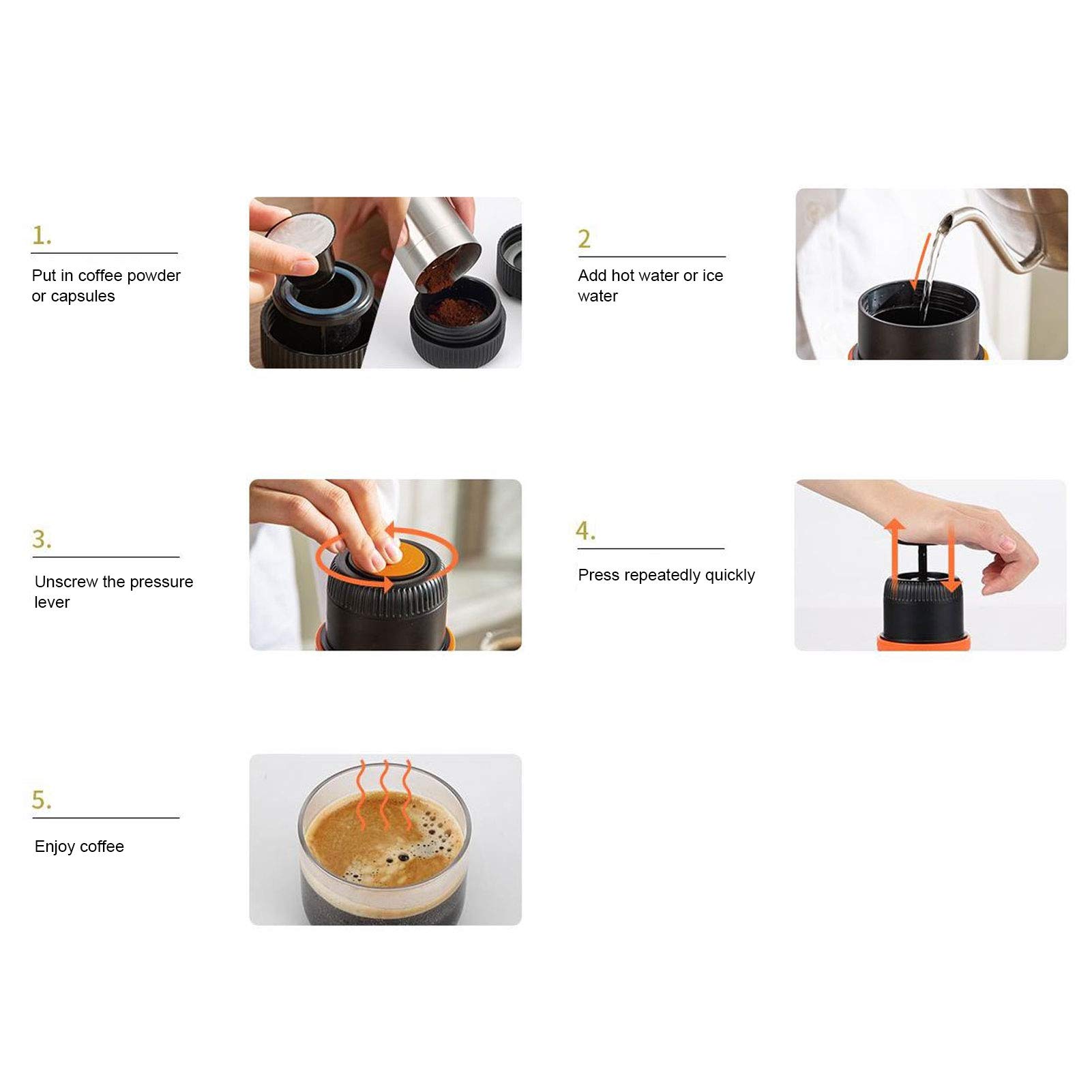 1.

Put in coffee powder or capsules

2

Add hot water or ice water

3.

Unscrew the pressure lever

4.

Press repeatedly quickly

5.

Enjoy coffee