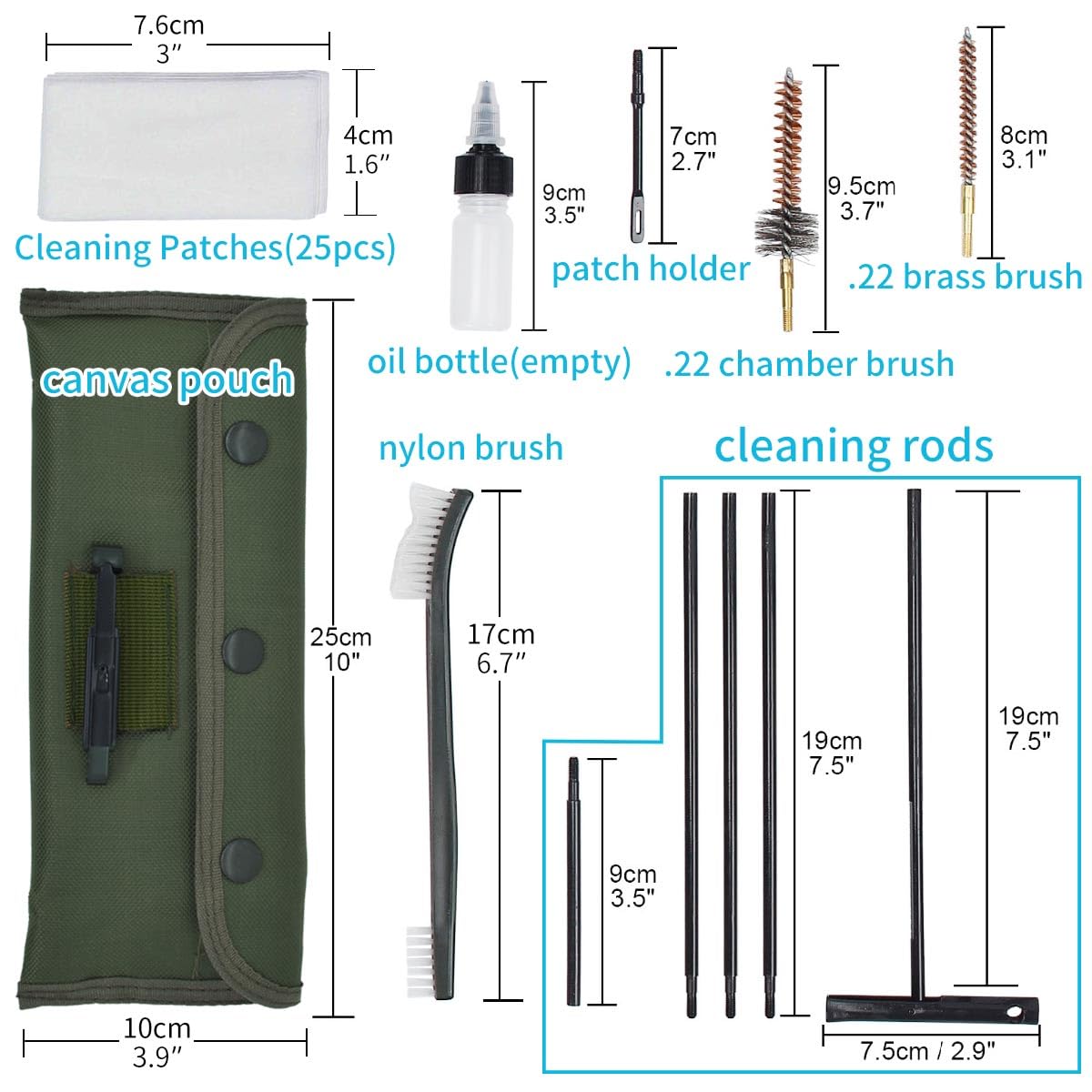 7.6cm
3″

4cm
1.6″

Cleaning Patches(25pcs)

9cm
3.5"

oil bottle(empty)

7cm
2.7"

patch holder

9.5cm
3.7"

.22 chamber brush

8cm
3.1"

.22 brass brush

canvas pouch

25cm
10"

10cm
3.9″

nylon brush

17cm
6.7″

cleaning rods

9cm
3.5"

19cm
7.5"

19cm
7.5"

7.5cm / 2.9"