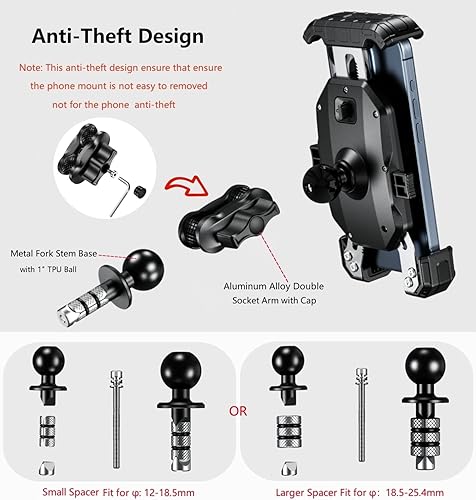 Anti-Theft Design

Note: This anti-theft design ensure that ensure the phone mount is not easy to removed not for the phone anti-theft

Metal Fork Stem Base with 1" TPU Ball

Aluminum Alloy Double Socket Arm with Cap

OR

Small Spacer Fit for φ: 12-18.5mm

Larger Spacer Fit for φ: 18.5-25.4mm