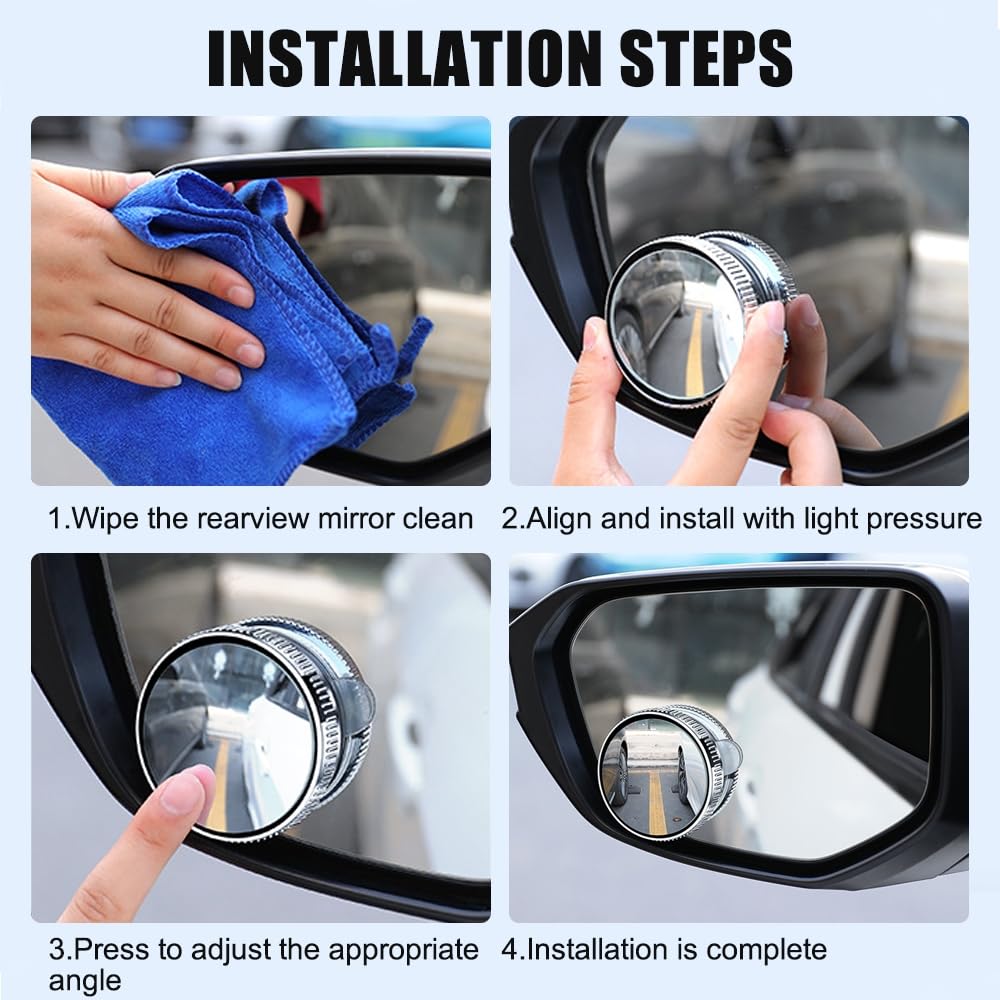 INSTALLATION STEPS

1.Wipe the rearview mirror clean

2.Align and install with light pressure

3.Press to adjust the appropriate angle

4.Installation is complete