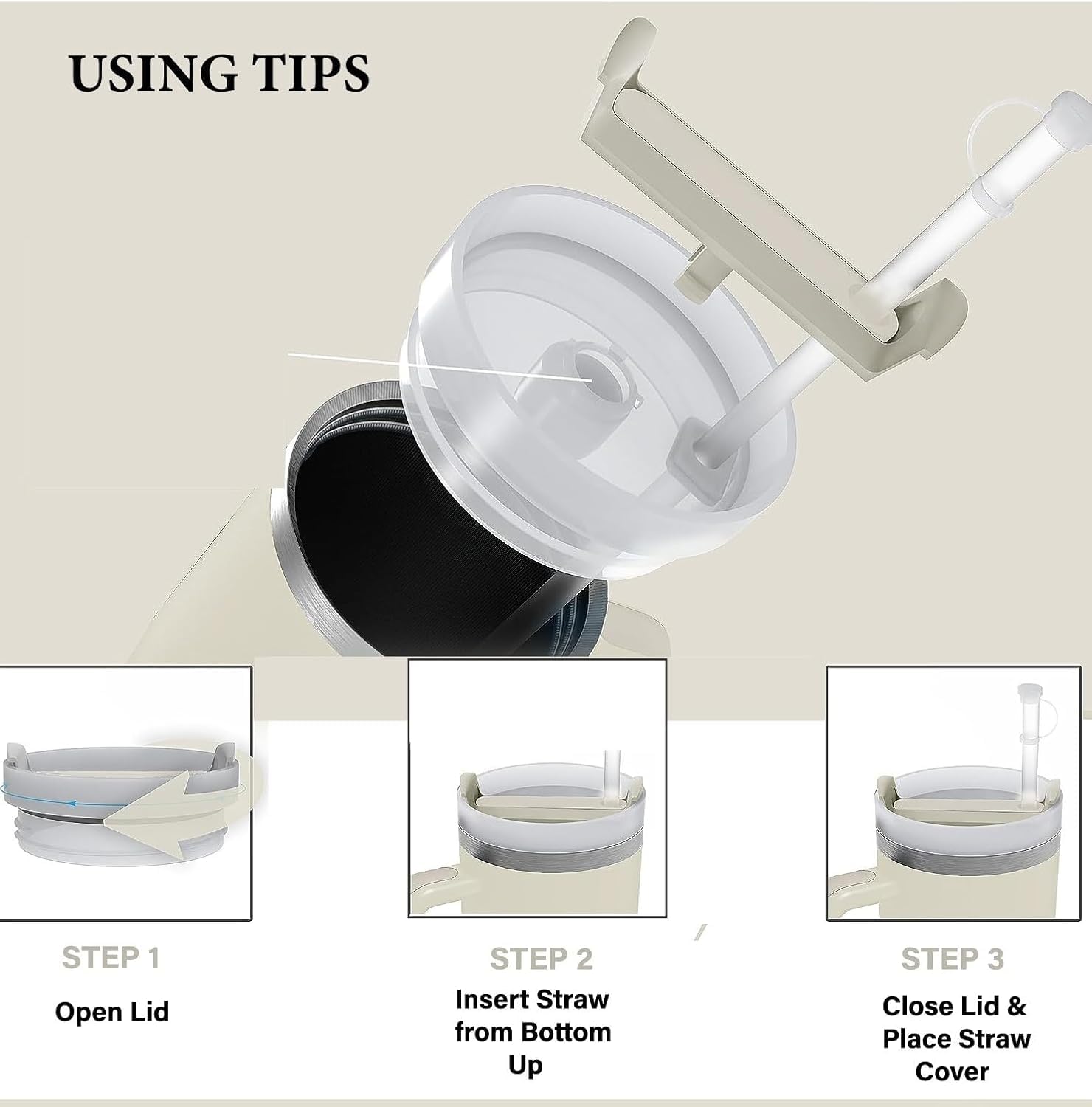 USING TIPS

STEP 1
Open Lid

STEP 2
Insert Straw from Bottom Up

STEP 3
Close Lid & Place Straw Cover