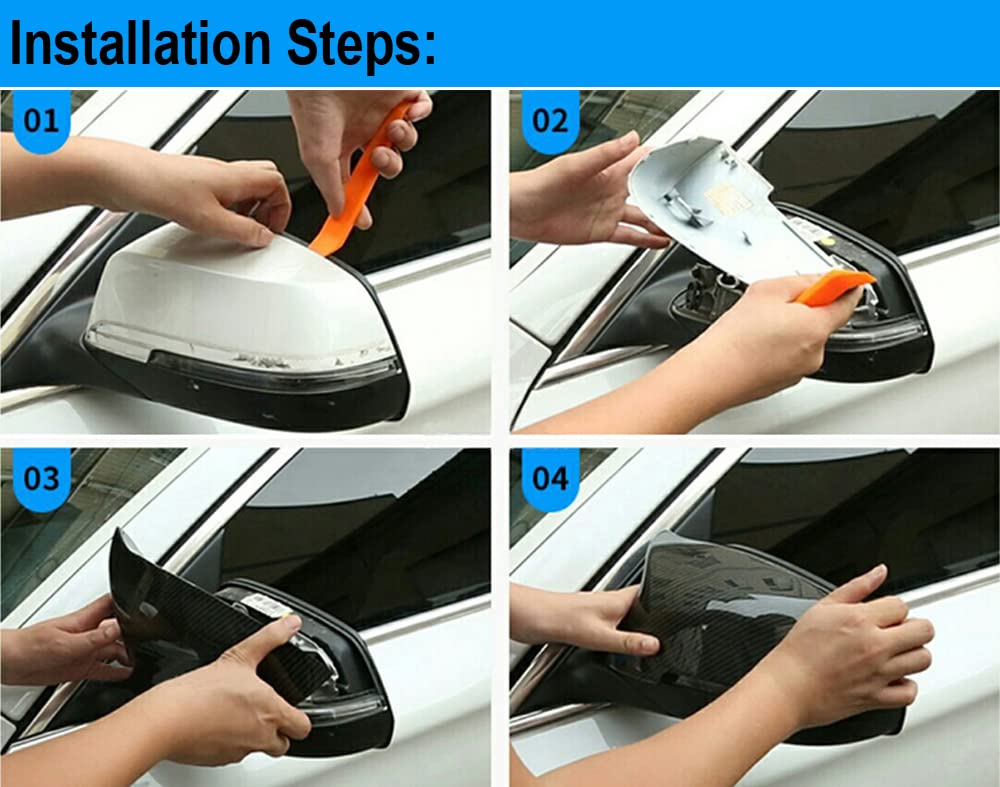 Installation Steps:

01

02

03

04