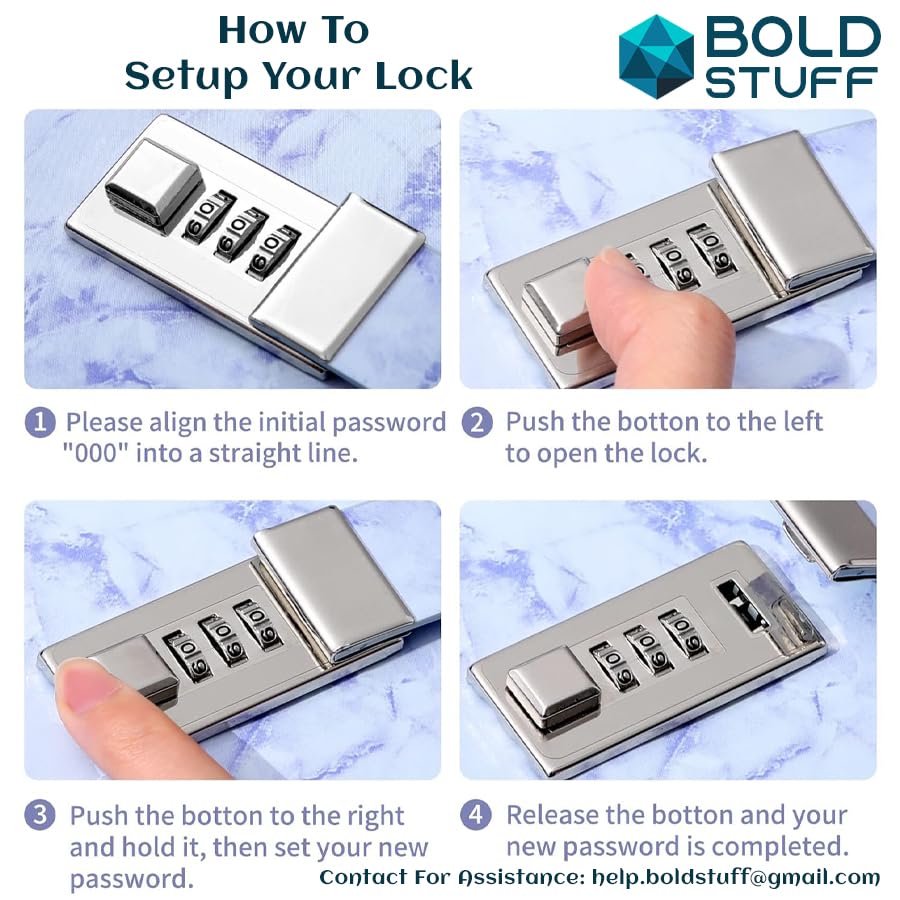 How To
Setup Your Lock

BOLD
STUFF

1 Please align the initial password "000" into a straight line.

2 Push the botton to the left to open the lock.

3 Push the botton to the right and hold it, then set your new password.

4 Release the botton and your new password is completed.

Contact For Assistance: help.boldstuff@gmail.com