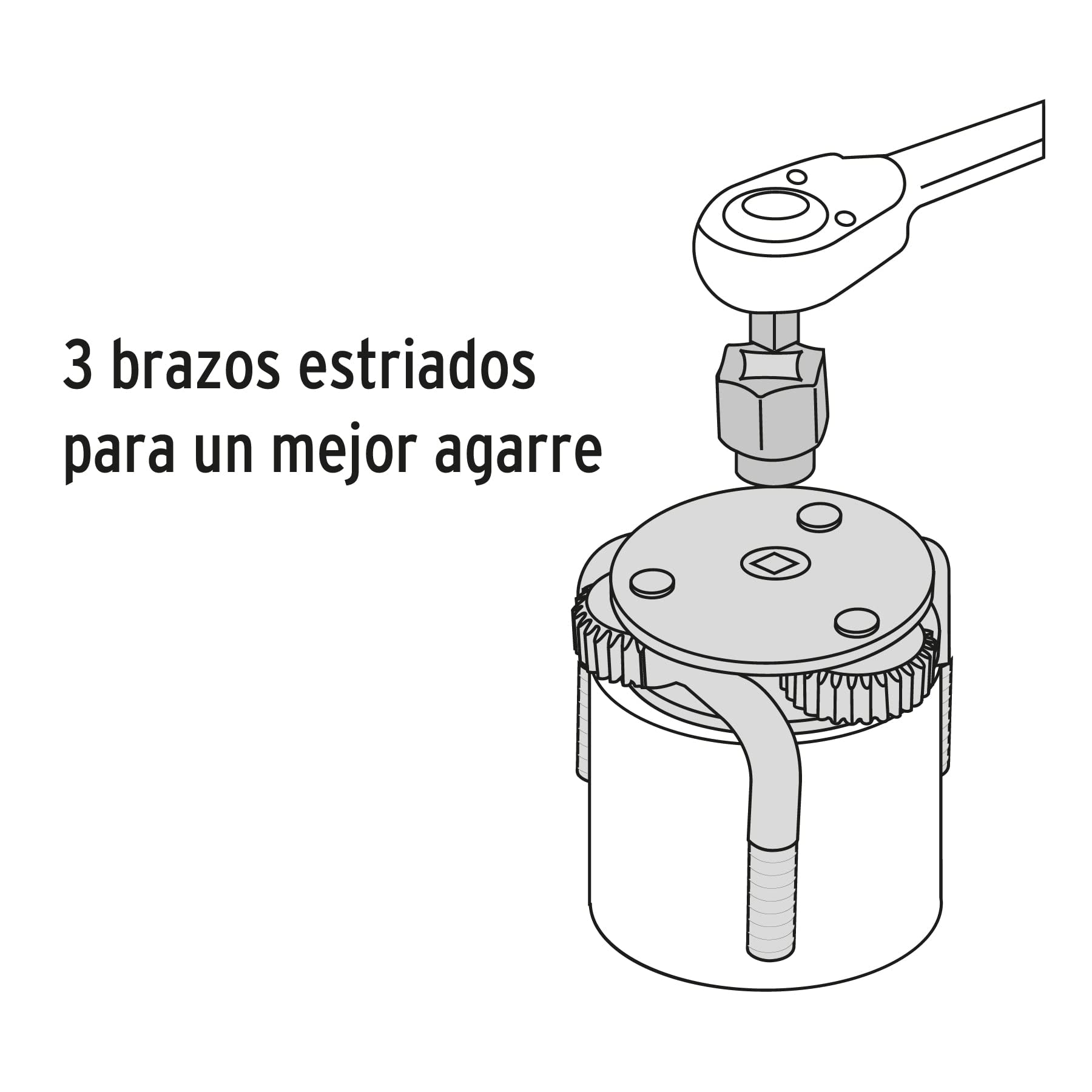 3 brazos estriados
para un mejor agarre