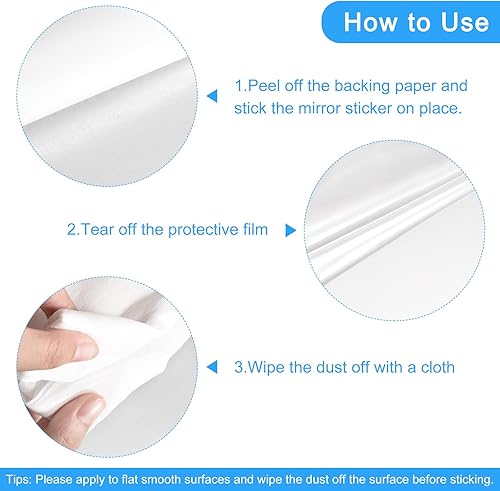 How to Use

1.Peel off the backing paper and stick the mirror sticker on place.

2.Tear off the protective film

3.Wipe the dust off with a cloth

Tips: Please apply to flat smooth surfaces and wipe the dust off the surface before sticking.