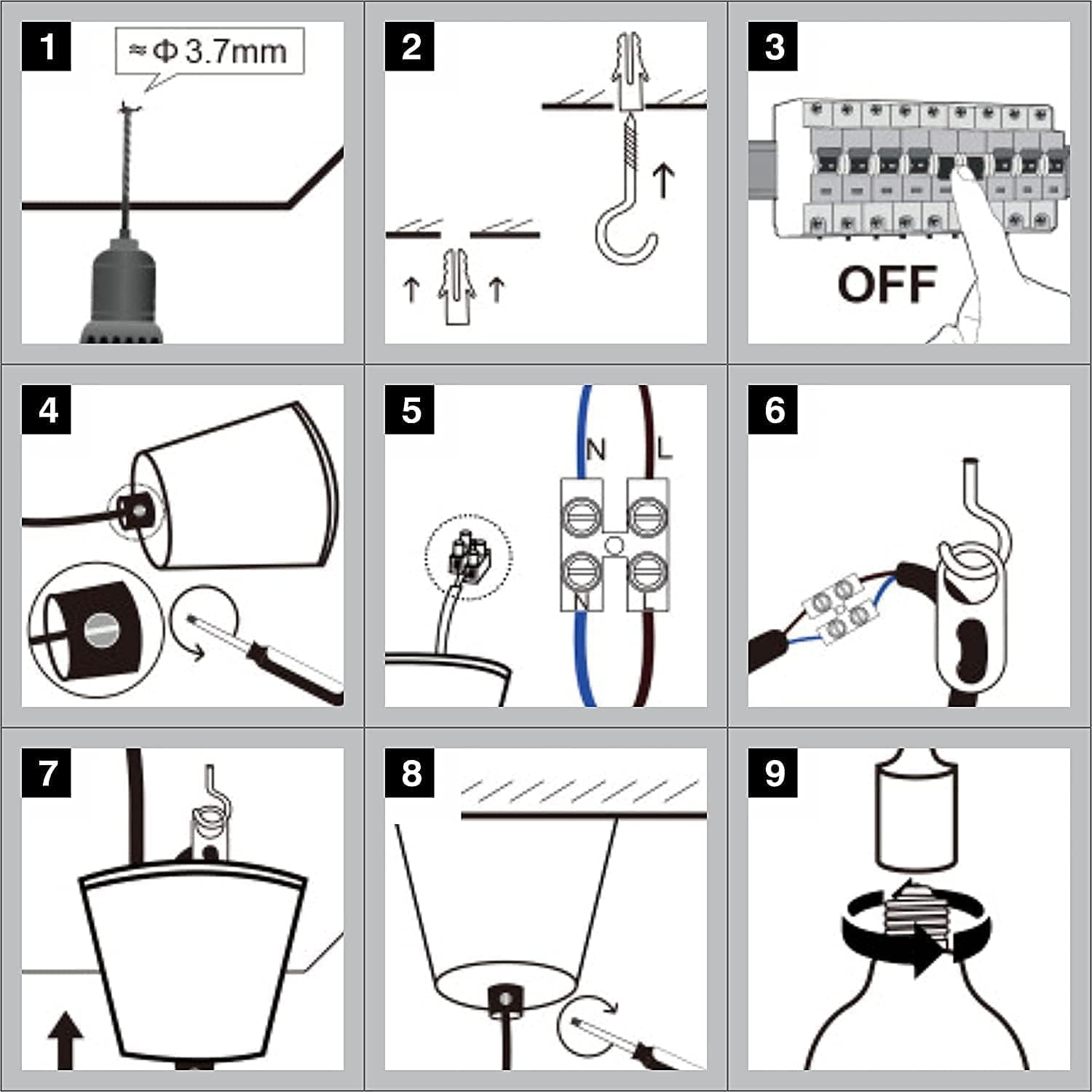 1
≈Φ3.7mm

2

3
OFF

4

5
N L
N L

6

7

8

9