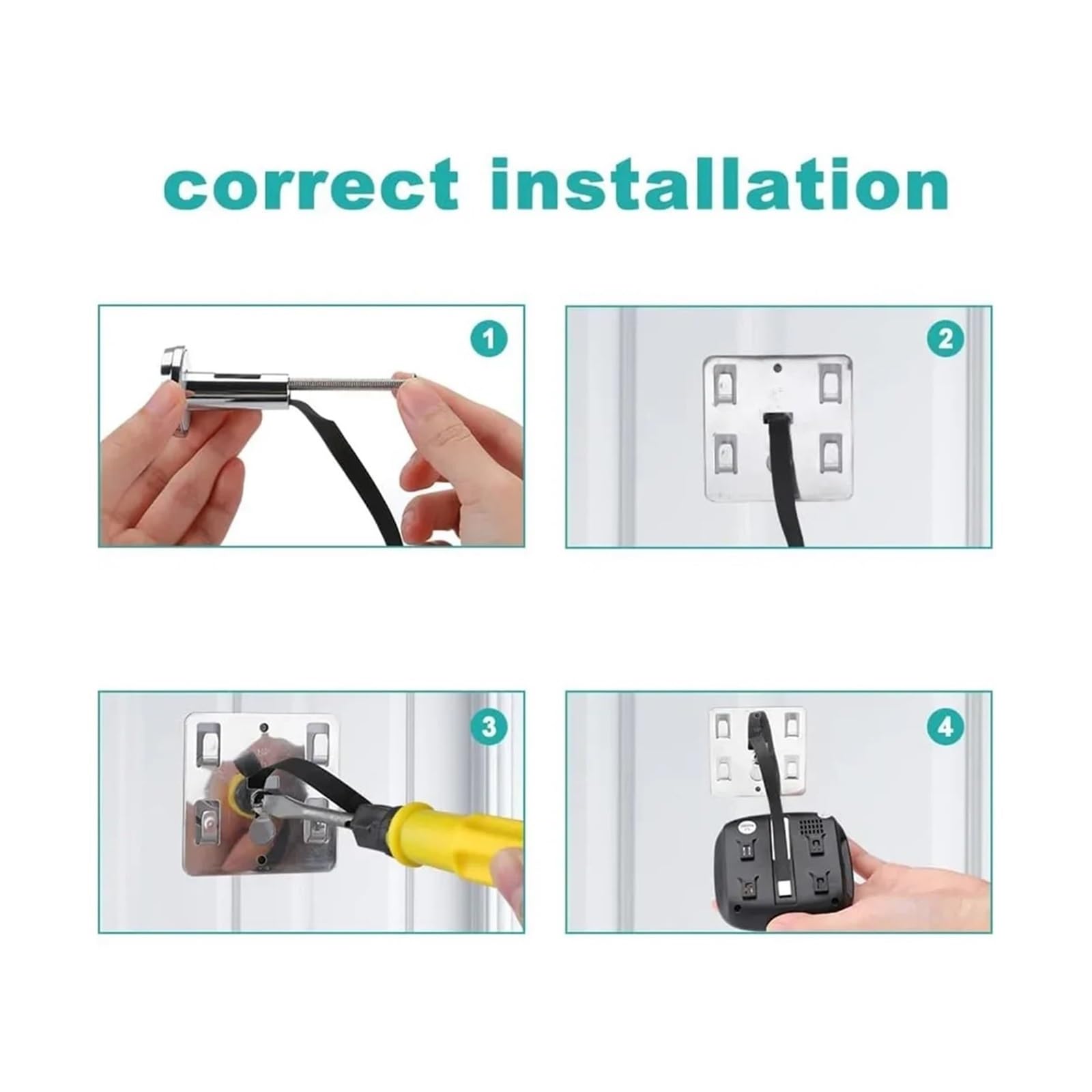 correct installation

1

2

3

4