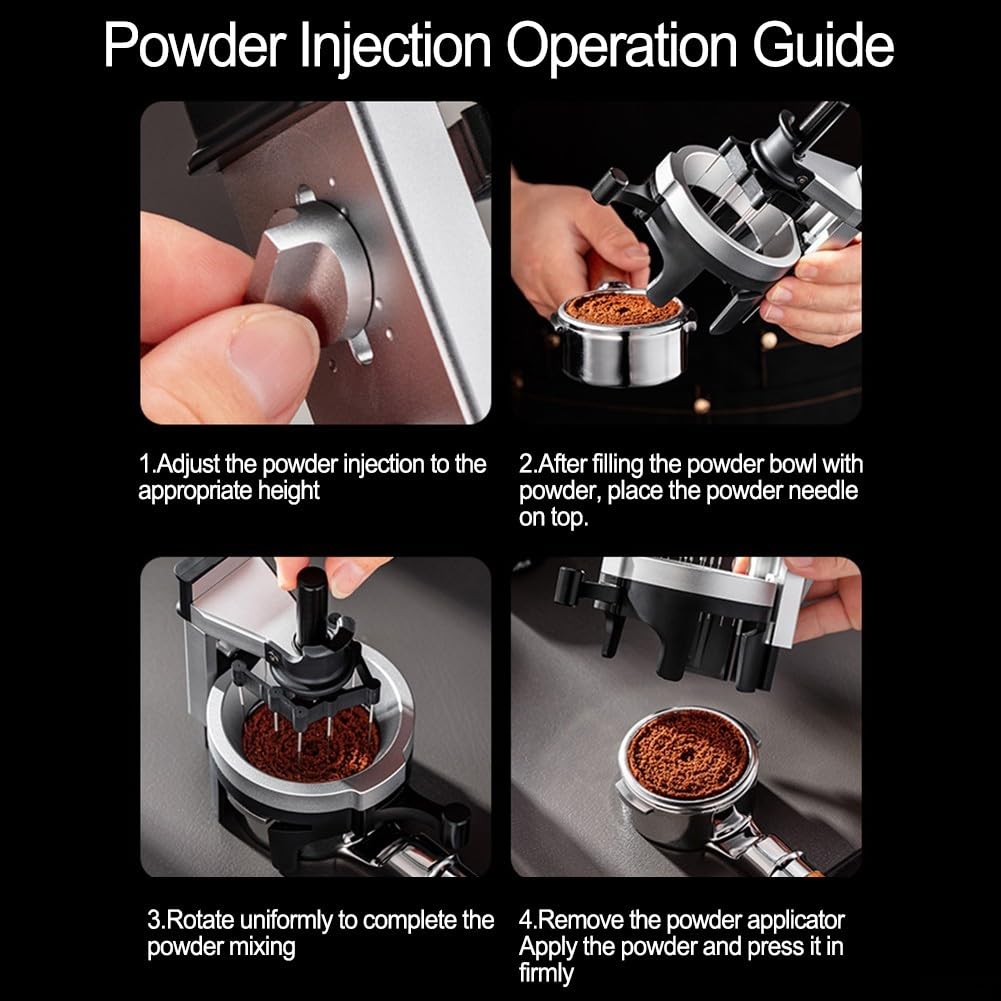 Powder Injection Operation Guide

1.Adjust the powder injection to the appropriate height

2.After filling the powder bowl with powder, place the powder needle on top.

3.Rotate uniformly to complete the powder mixing

4.Remove the powder applicator
Apply the powder and press it in firmly