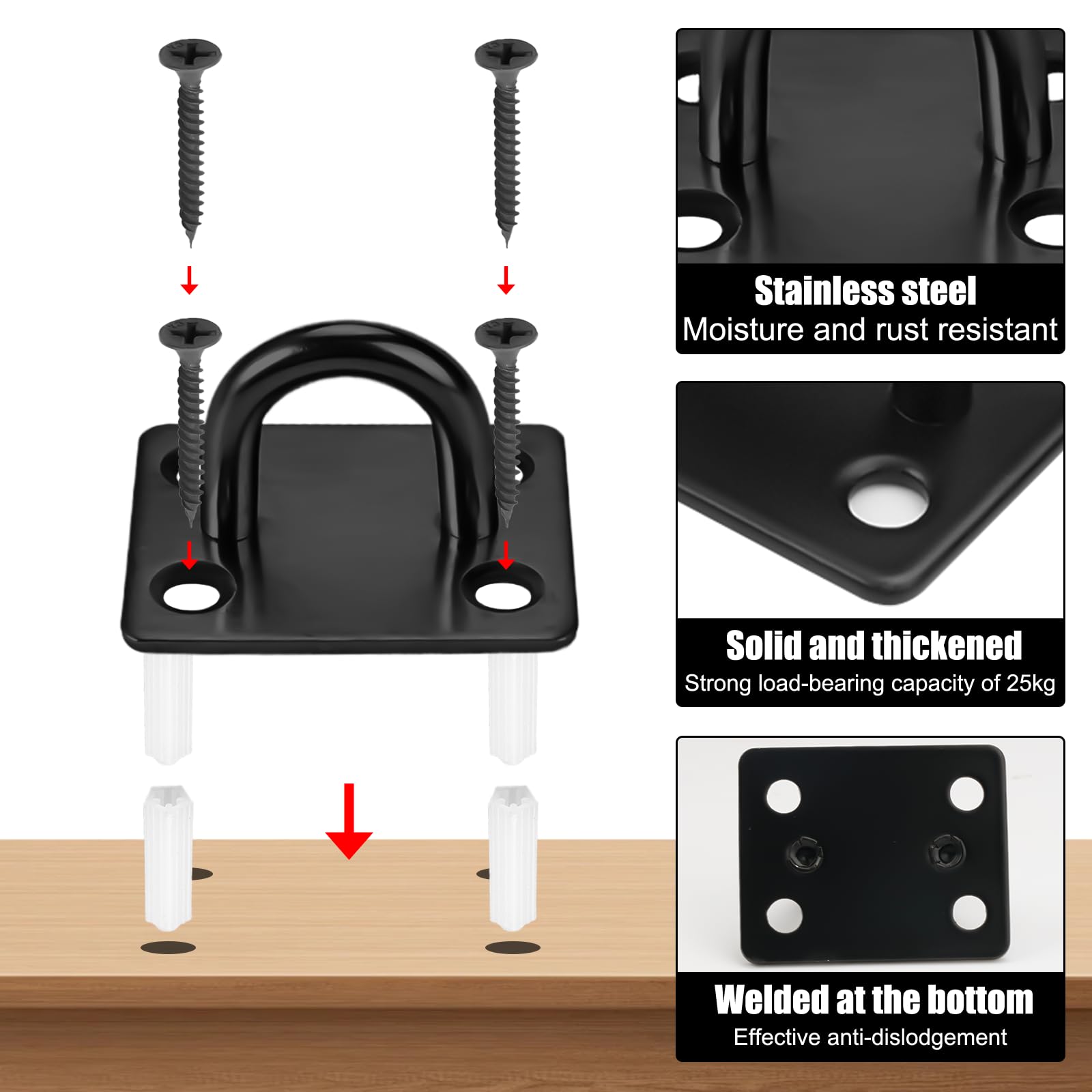 Stainless steel
Moisture and rust resistant

Solid and thickened
Strong load-bearing capacity of 25kg

Welded at the bottom
Effective anti-dislodgement