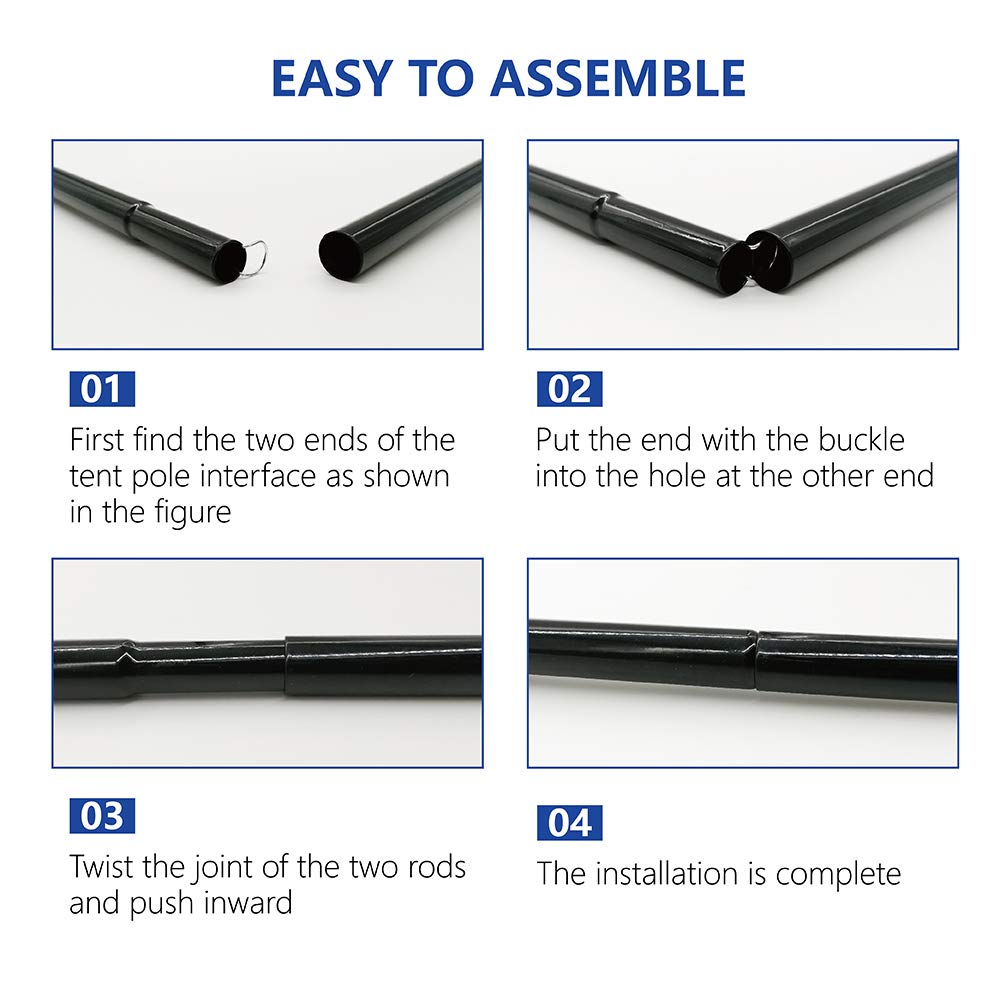 EASY TO ASSEMBLE

01
First find the two ends of the tent pole interface as shown in the figure

02
Put the end with the buckle into the hole at the other end

03
Twist the joint of the two rods and push inward

04
The installation is complete