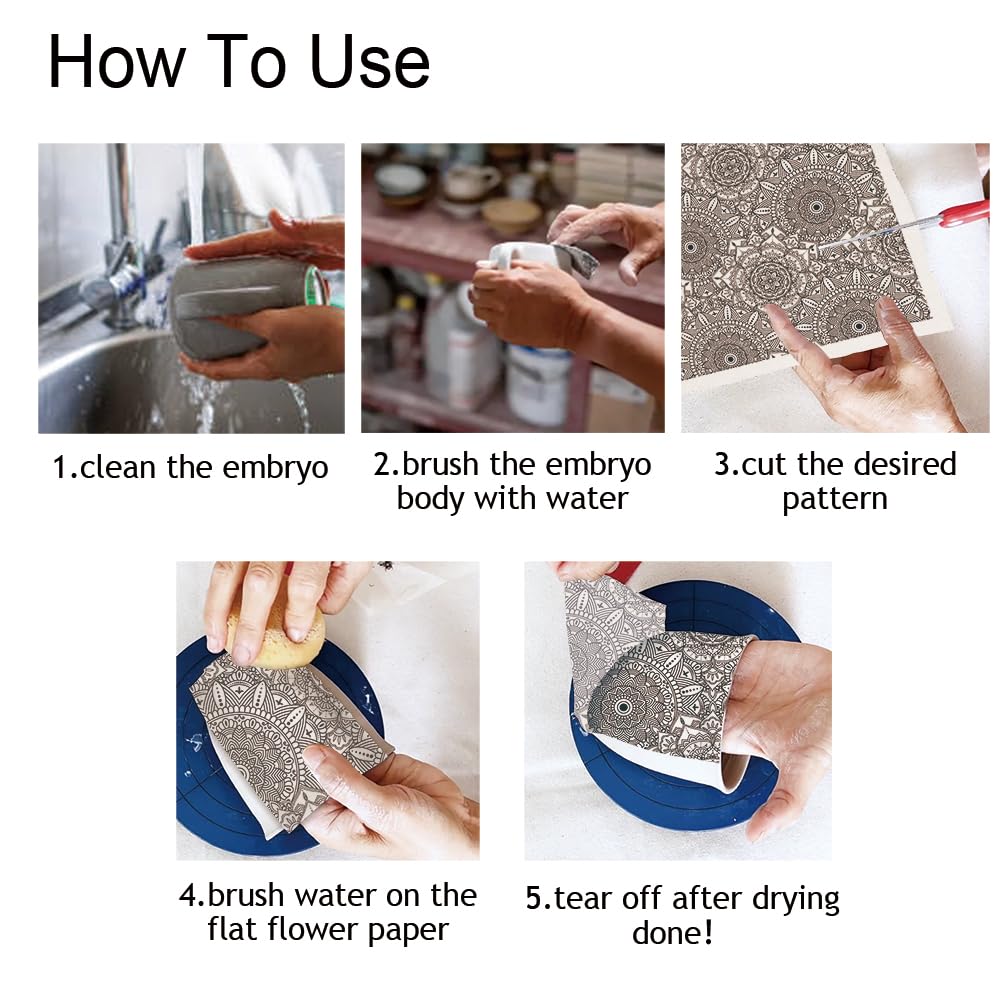 How To Use

1.clean the embryo

2.brush the embryo body with water

3.cut the desired pattern

4.brush water on the flat flower paper

5.tear off after drying done!