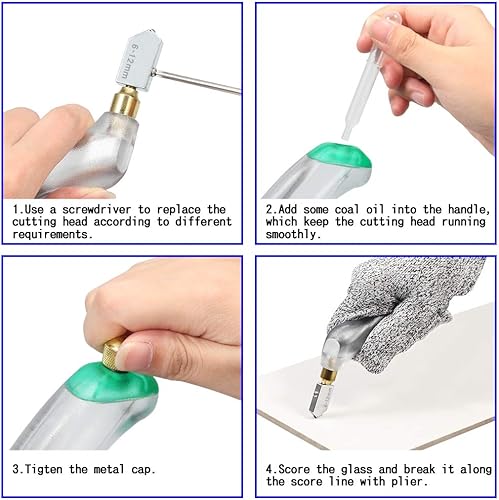 6-12mm

1.Use a screwdriver to replace the cutting head according to different requirements.

2.Add some coal oil into the handle, which keep the cutting head running smoothly.

3.Tigten the metal cap.

4.Score the glass and break it along the score line with plier.