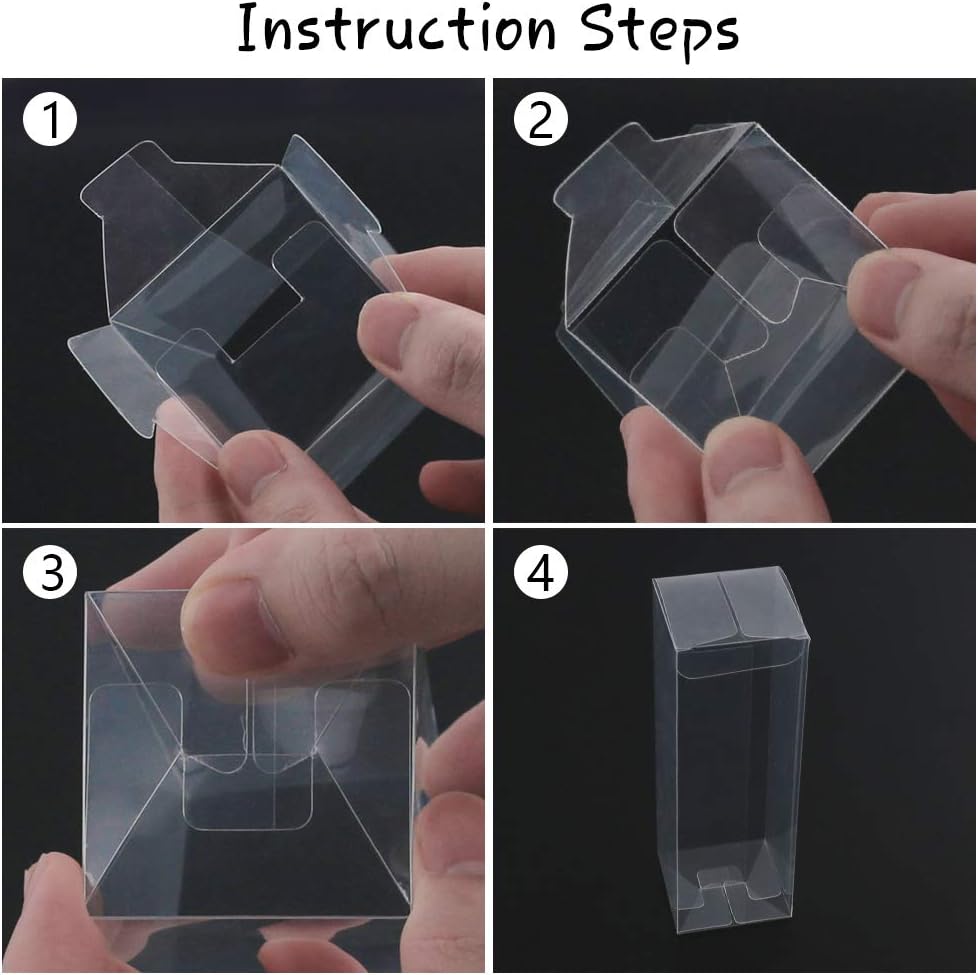 Instruction Steps

1

2

3

4