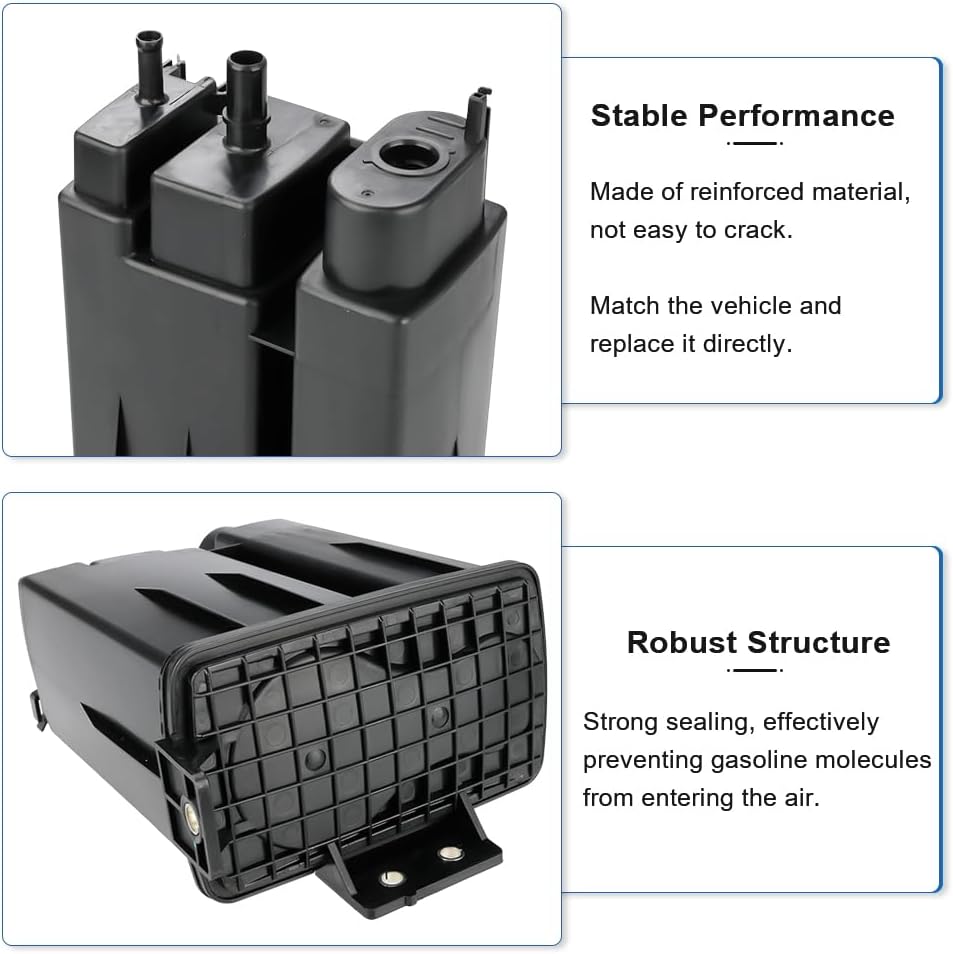 Stable Performance

Made of reinforced material, not easy to crack.

Match the vehicle and replace it directly.

Robust Structure

Strong sealing, effectively preventing gasoline molecules from entering the air.