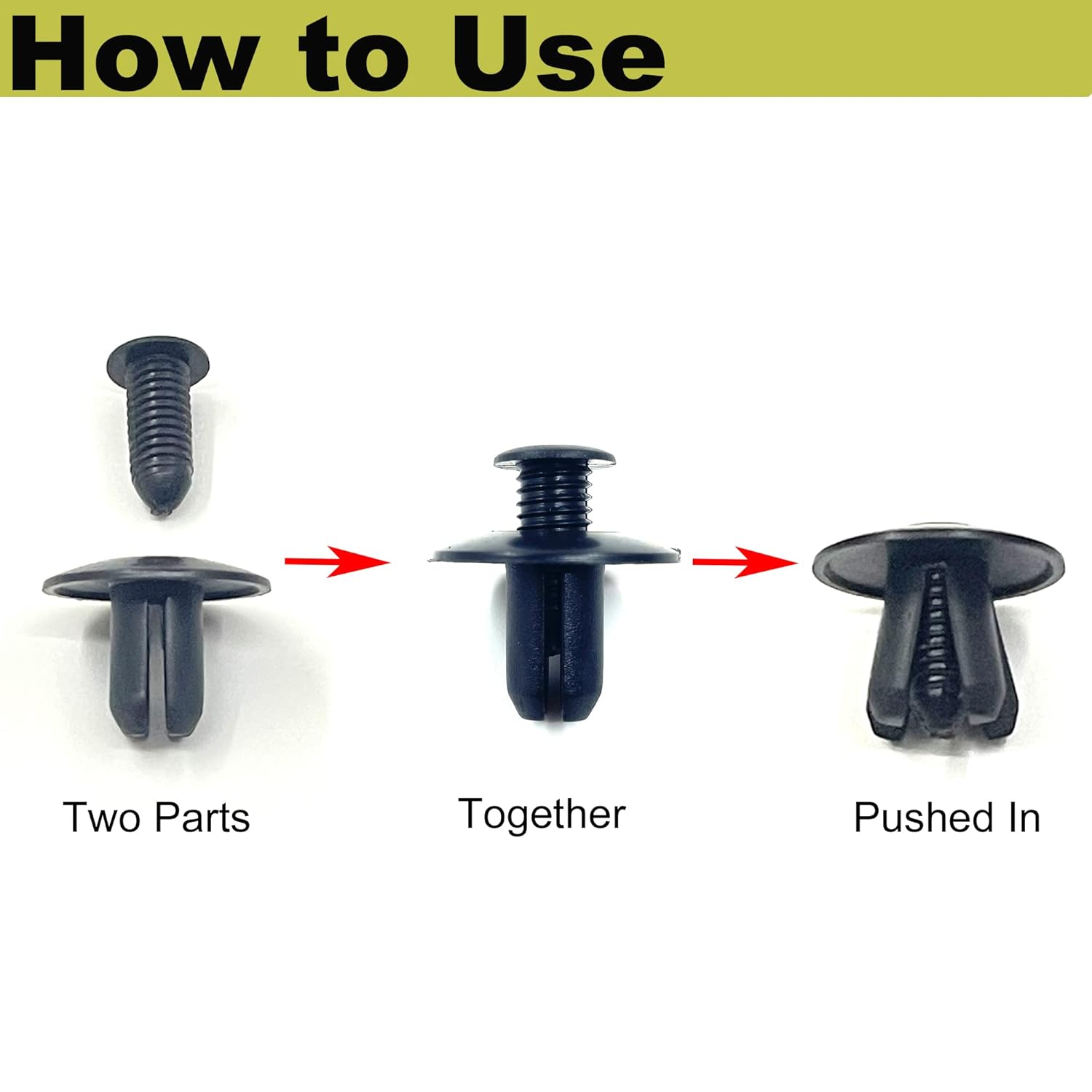 How to Use

Two Parts

Together

Pushed In