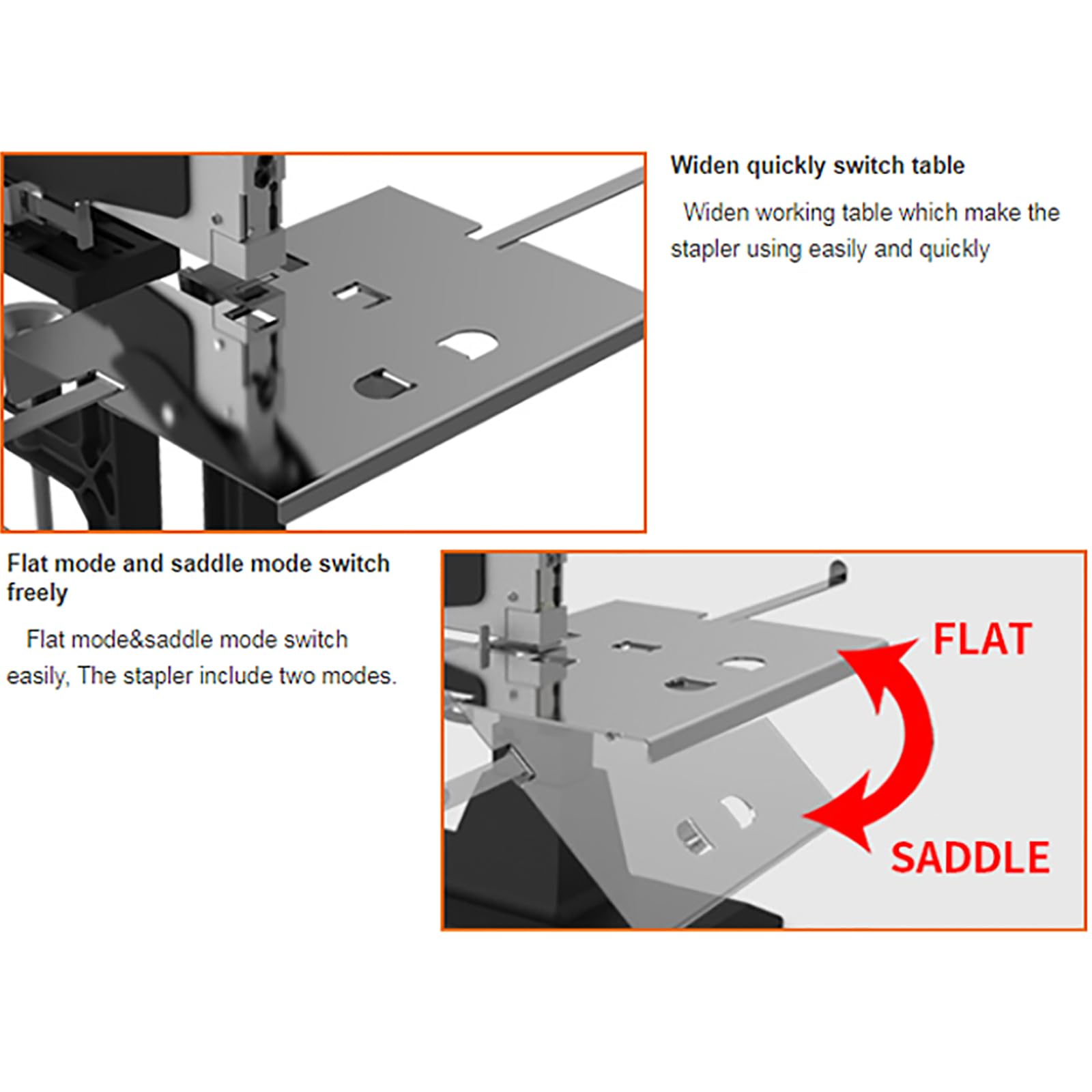 Widen quickly switch table

Widen working table which make the stapler using easily and quickly

Flat mode and saddle mode switch freely

Flat mode&saddle mode switch easily, The stapler include two modes.

FLAT

SADDLE