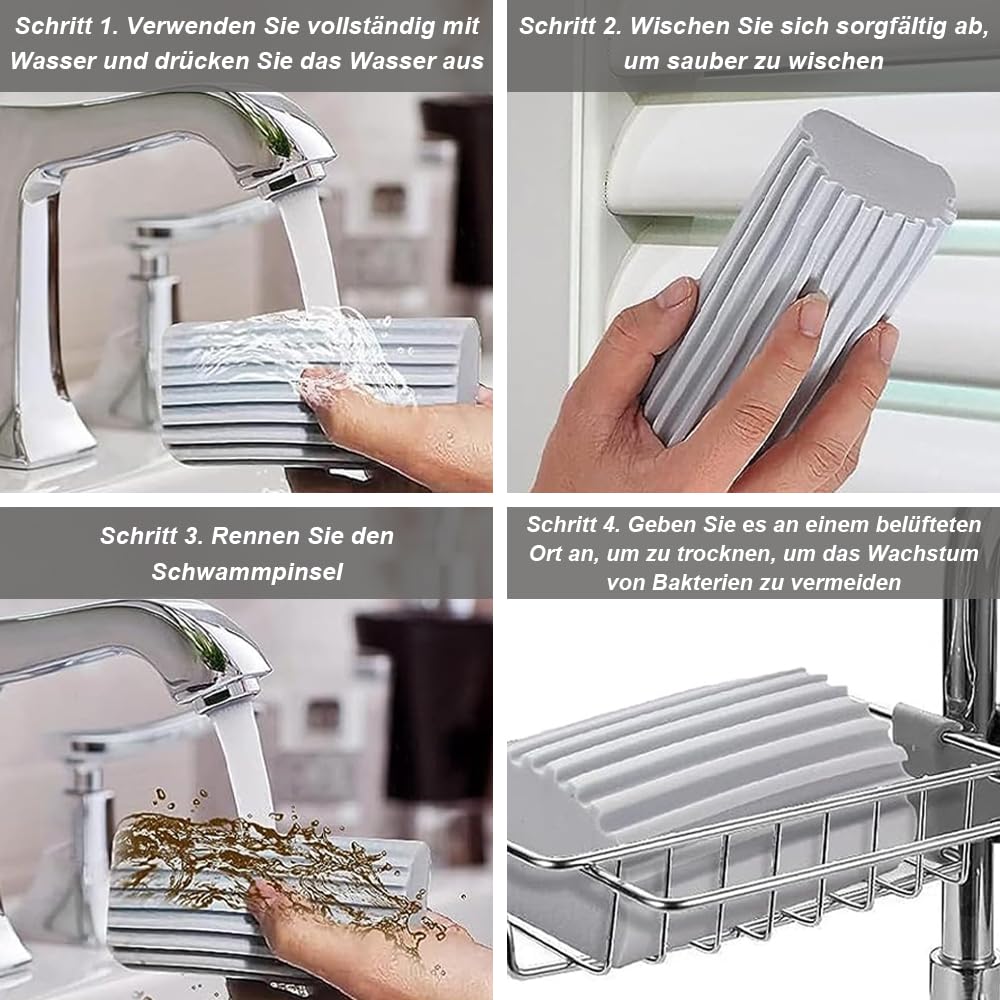 Schritt 1. Verwenden Sie vollständig mit Wasser und drücken Sie das Wasser aus

Schritt 2. Wischen Sie sich sorgfältig ab, um sauber zu wischen

Schritt 3. Rennen Sie den Schwammpinsel

Schritt 4. Geben Sie es an einem belüfteten Ort an, um zu trocknen, um das Wachstum von Bakterien zu vermeiden