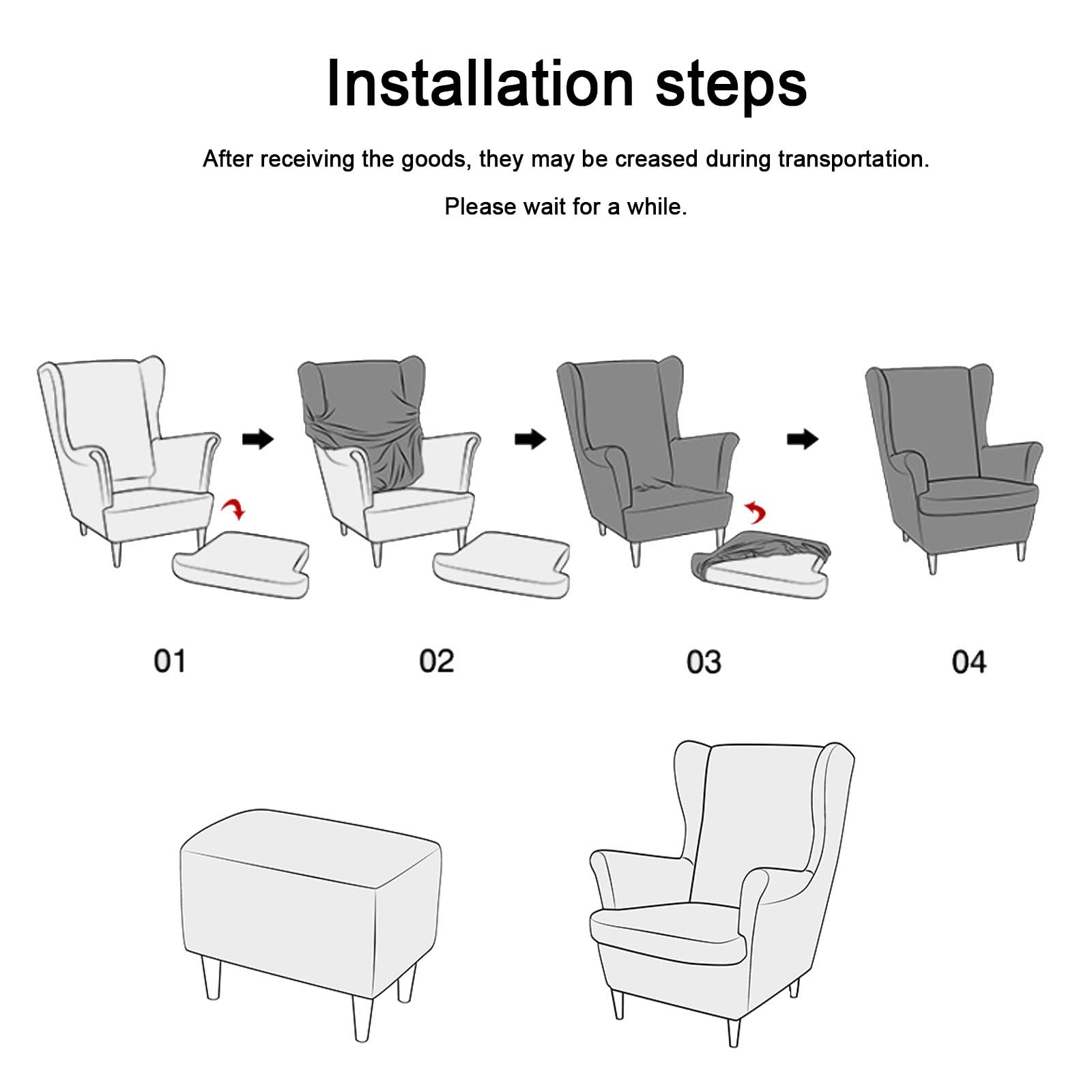 Installation steps

After receiving the goods, they may be creased during transportation.

Please wait for a while.

01

02

03

04