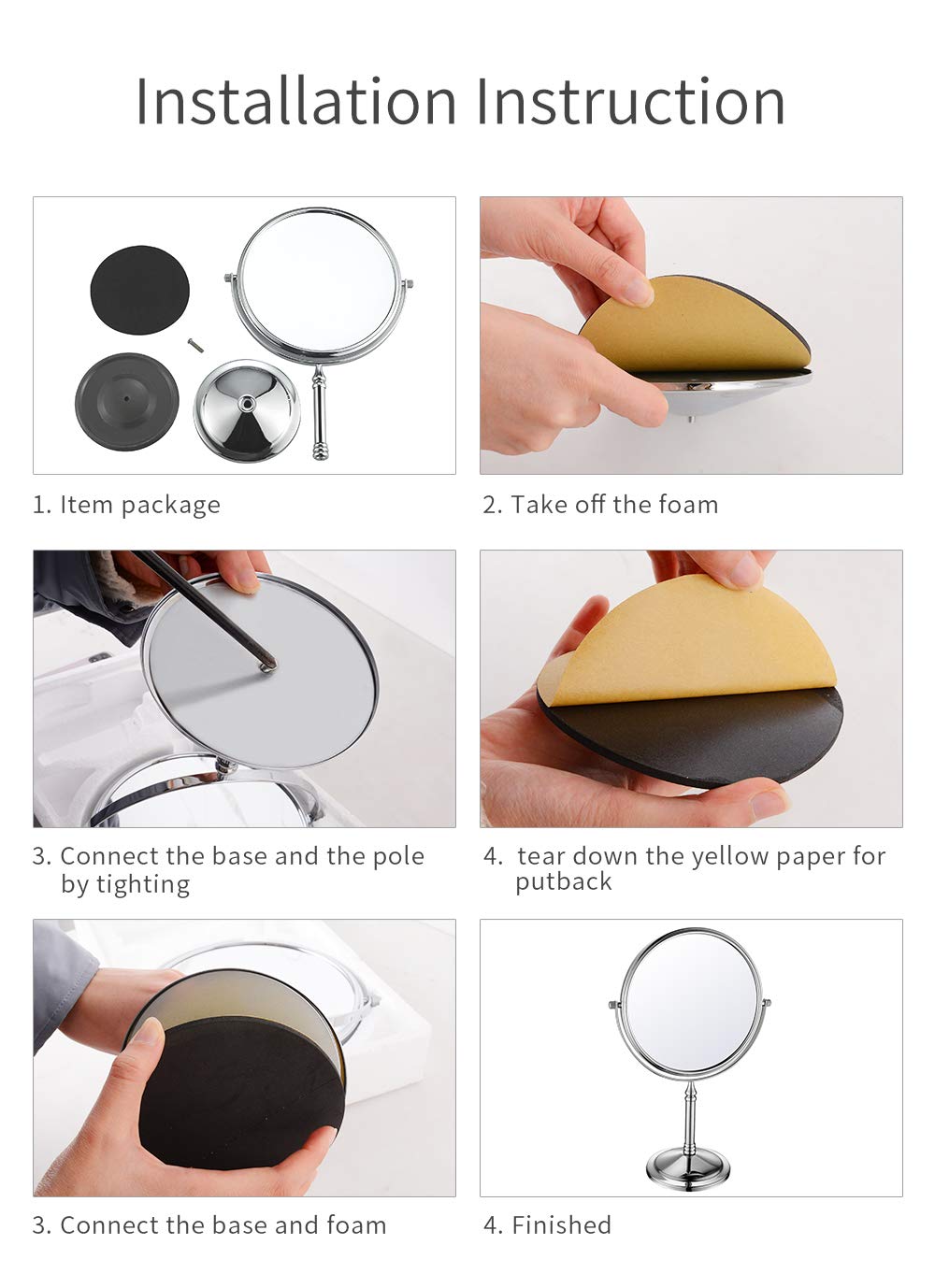 Installation Instruction

1. Item package

2. Take off the foam

3. Connect the base and the pole by tighting

4. tear down the yellow paper for putback

3. Connect the base and foam

4. Finished