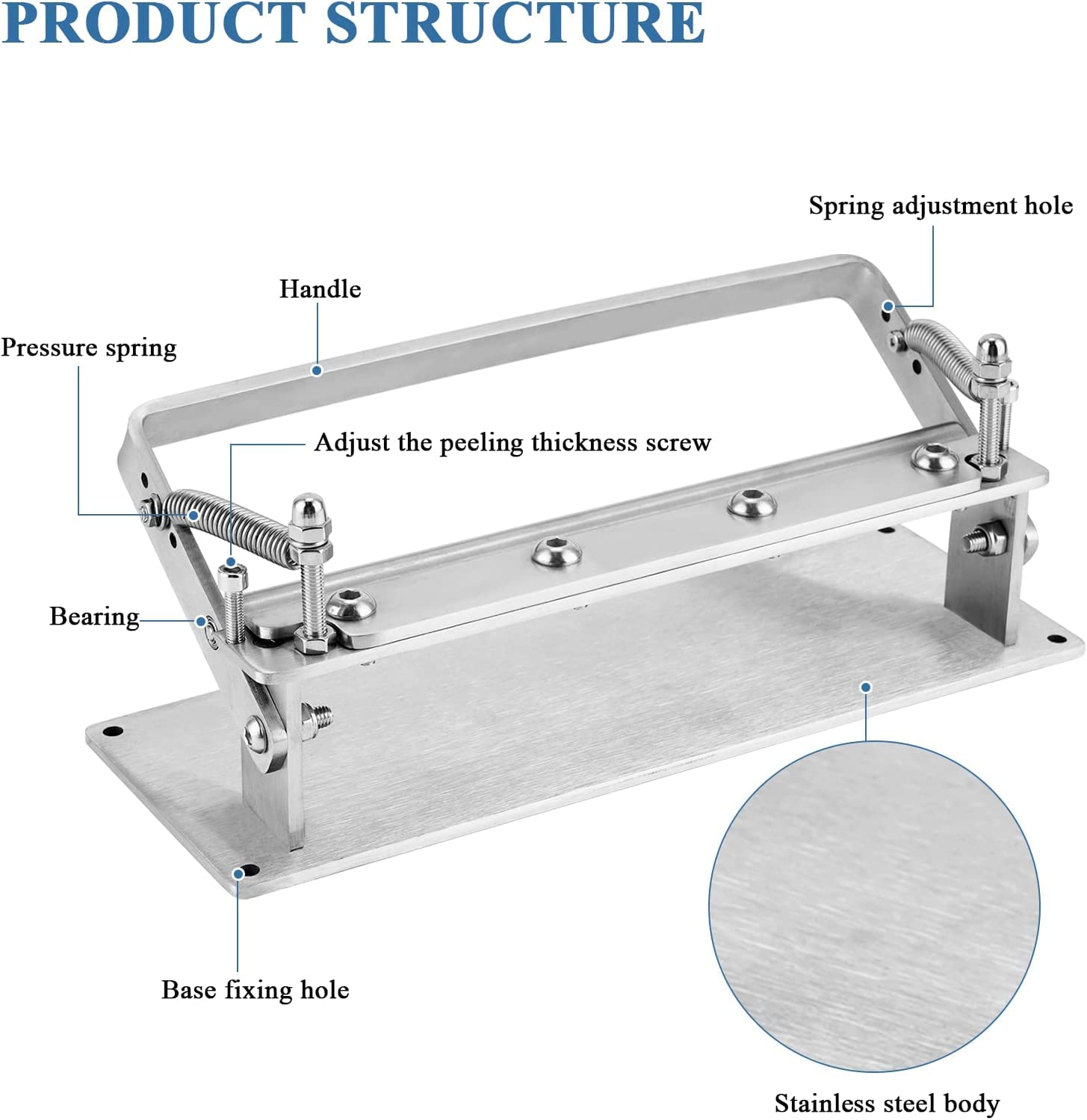 PRODUCT STRUCTURE

Spring adjustment hole

Handle

Pressure spring

Adjust the peeling thickness screw

Bearing

Base fixing hole

Stainless steel body